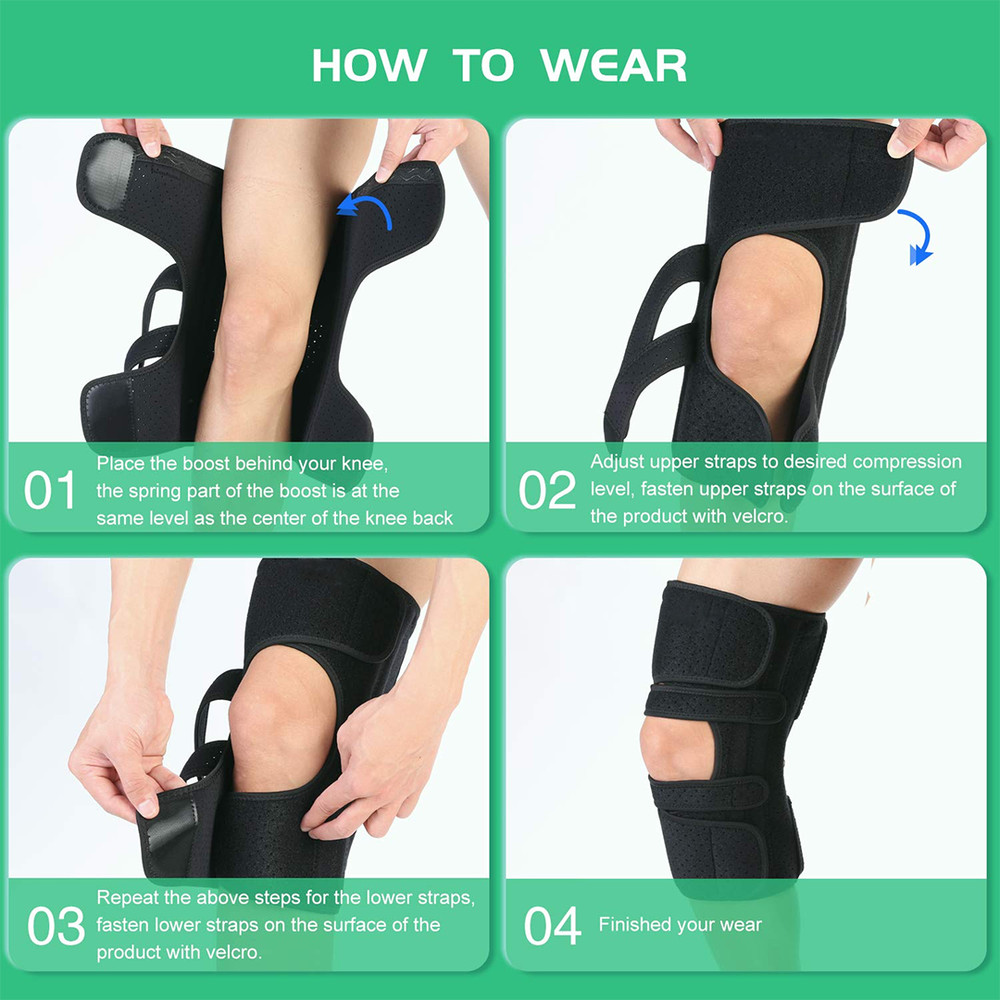 HOW TO WEAR

01 Place the boost behind your knee, the spring part of the boost is at the same level as the center of the knee back

02 Adjust upper straps to desired compression level, fasten upper straps on the surface of the product with velcro.

03 Repeat the above steps for the lower straps, fasten lower straps on the surface of the product with velcro.

04 Finished your wear