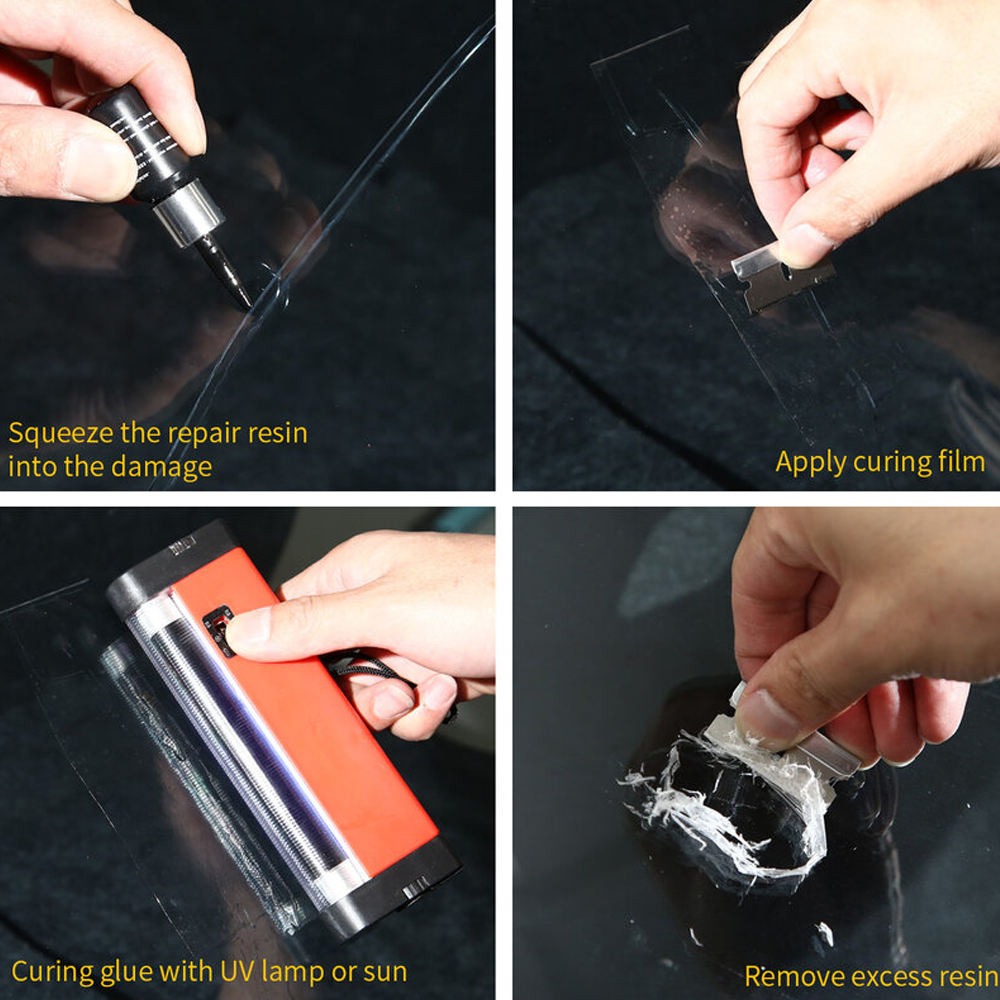 Squeeze the repair resin into the damage

Apply curing film

Curing glue with UV lamp or sun

Remove excess resin