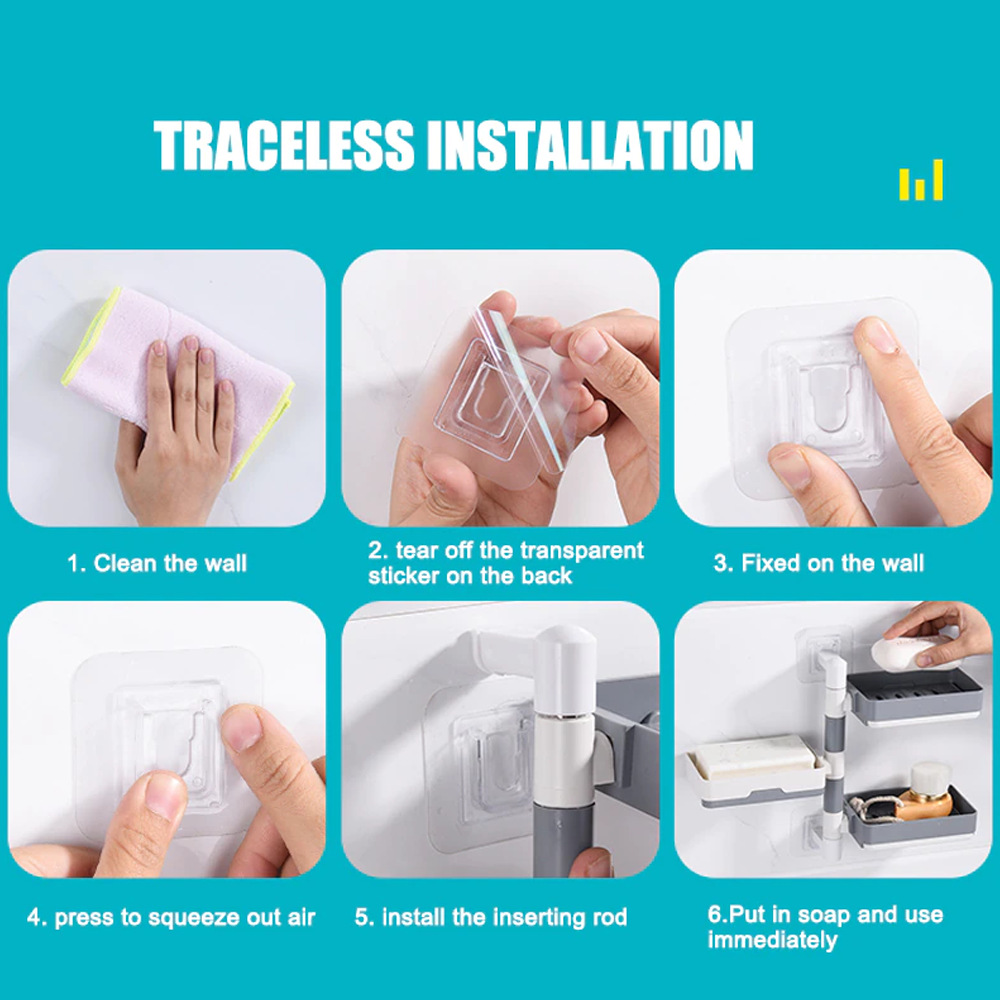 TRACELESS INSTALLATION

1. Clean the wall

2. tear off the transparent sticker on the back

3. Fixed on the wall

4. press to squeeze out air

5. install the inserting rod

6.Put in soap and use immediately