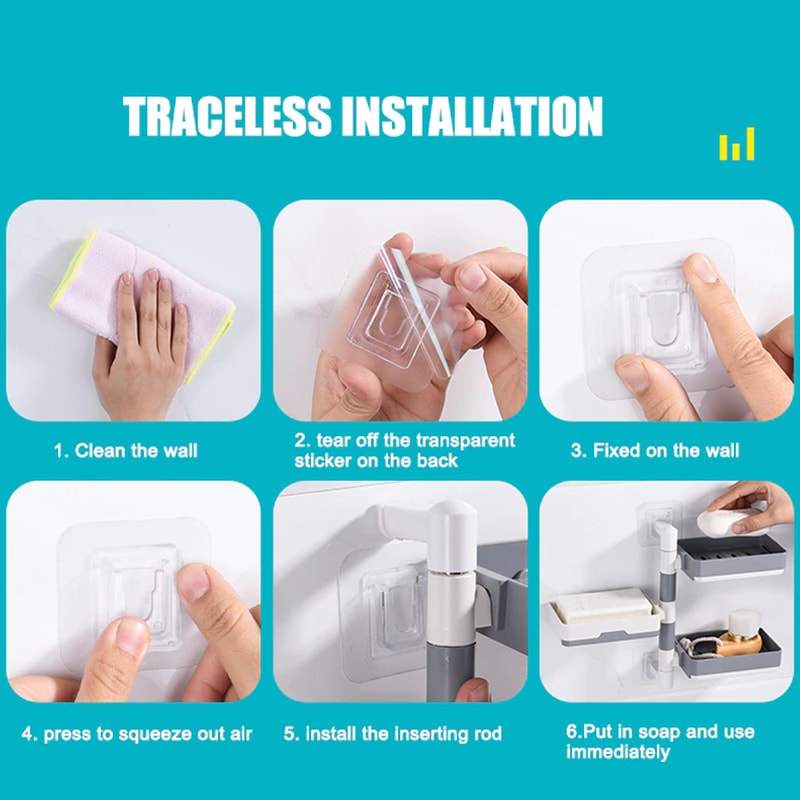 TRACELESS INSTALLATION

1. Clean the wall

2. tear off the transparent sticker on the back

3. Fixed on the wall

4. press to squeeze out air

5. install the inserting rod

6.Put in soap and use immediately