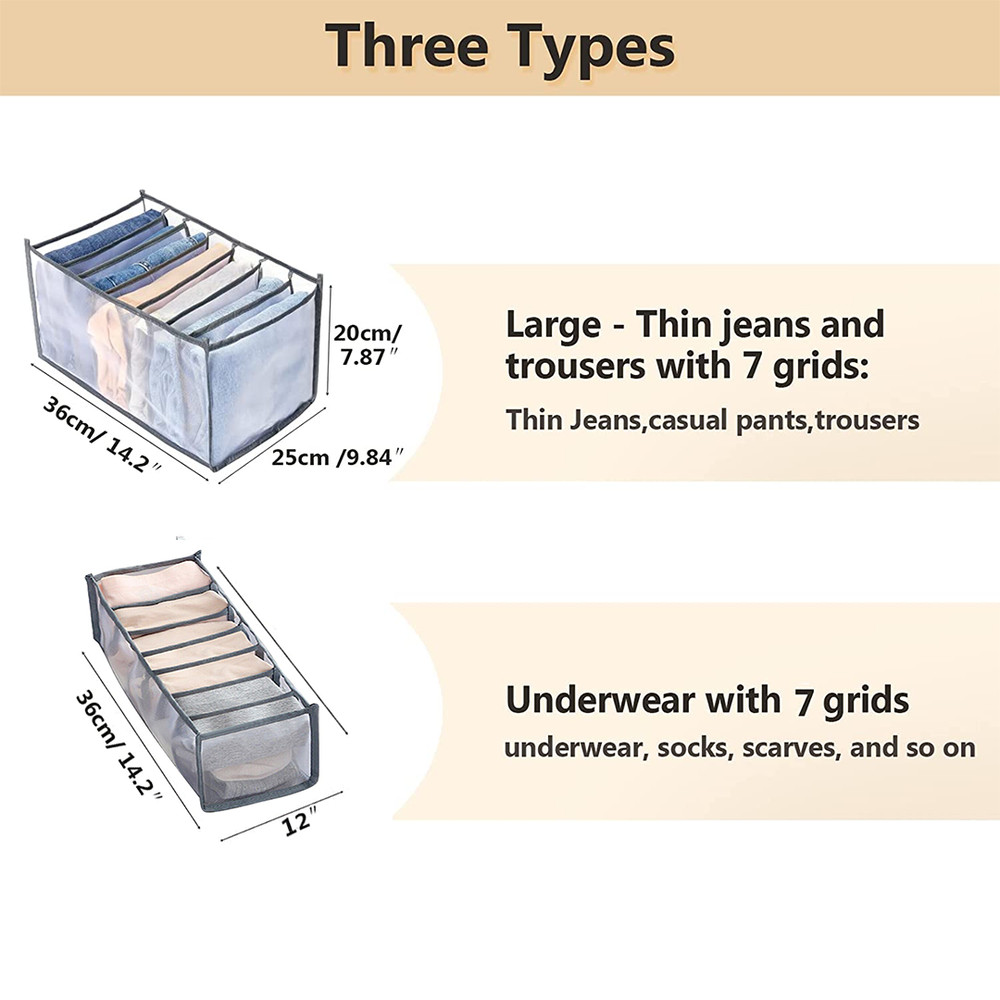 Three Types

20cm/ 7.87″

36cm/ 14.2″

25cm /9.84″

Large - Thin jeans and trousers with 7 grids:

Thin Jeans,casual pants,trousers

36cm/ 14.2″

12″

Underwear with 7 grids

underwear, socks, scarves, and so on