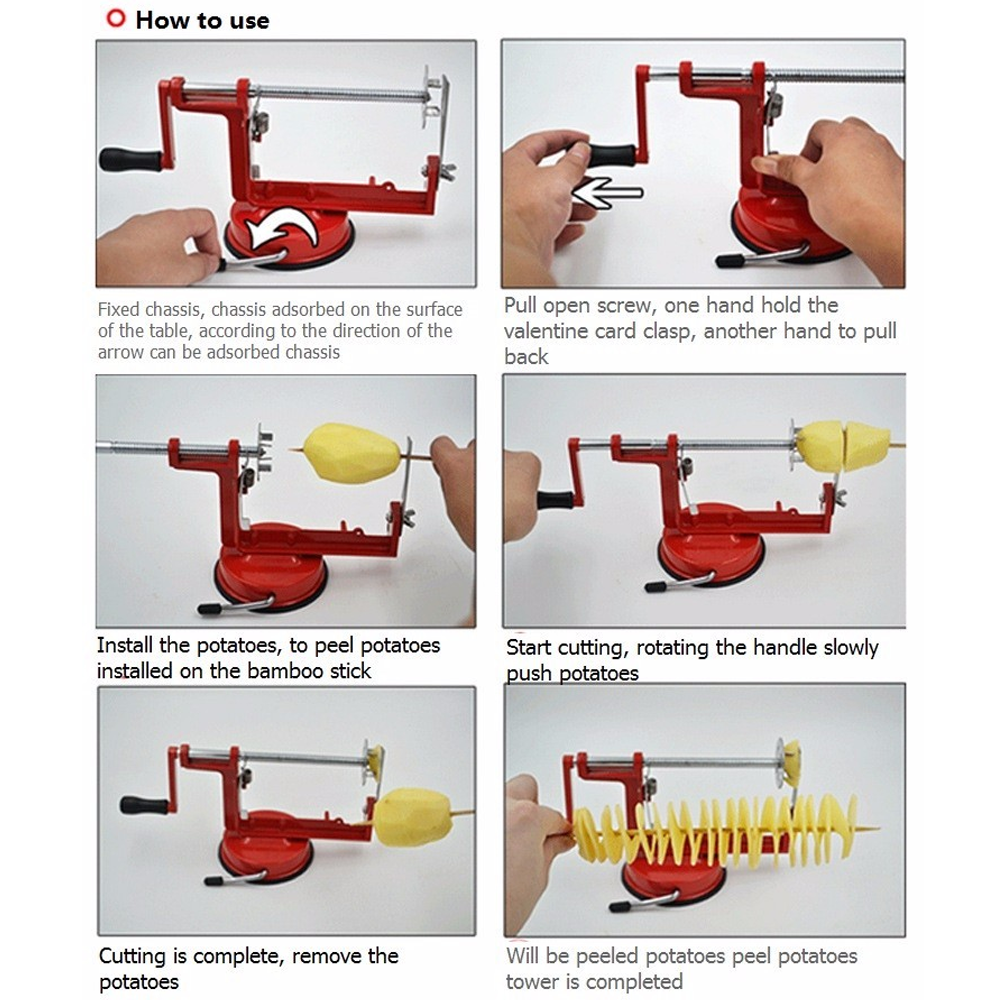 How to use

Fixed chassis, chassis adsorbed on the surface of the table, according to the direction of the arrow can be adsorbed chassis

Pull open screw, one hand hold the valentine card clasp, another hand to pull back

Install the potatoes, to peel potatoes installed on the bamboo stick

Start cutting, rotating the handle slowly push potatoes

Cutting is complete, remove the potatoes

Will be peeled potatoes peel potatoes tower is completed