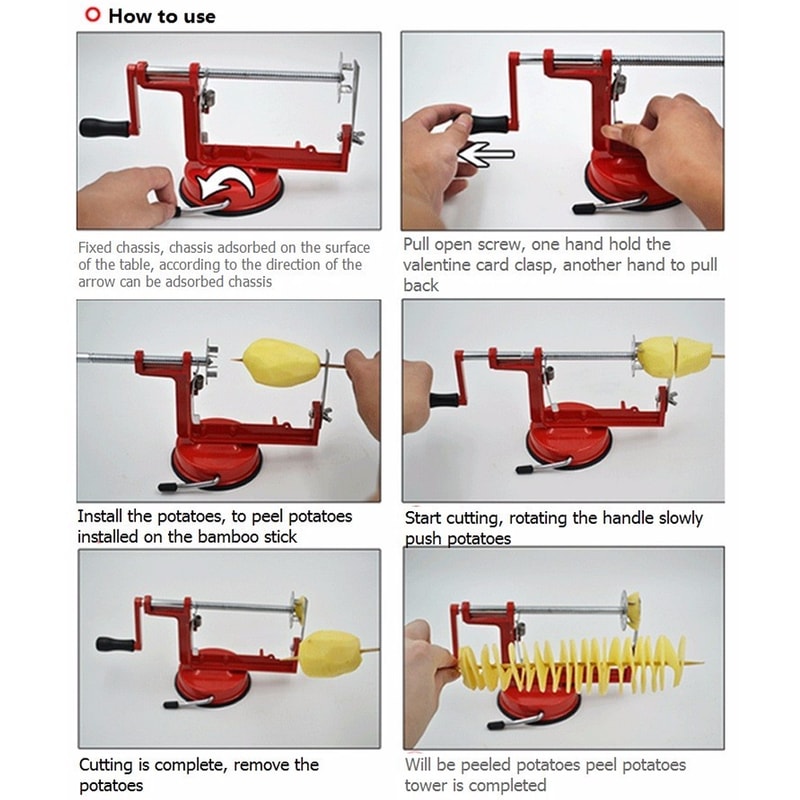 How to use

Fixed chassis, chassis adsorbed on the surface of the table, according to the direction of the arrow can be adsorbed chassis

Pull open screw, one hand hold the valentine card clasp, another hand to pull back

Install the potatoes, to peel potatoes installed on the bamboo stick

Start cutting, rotating the handle slowly push potatoes

Cutting is complete, remove the potatoes

Will be peeled potatoes peel potatoes tower is completed