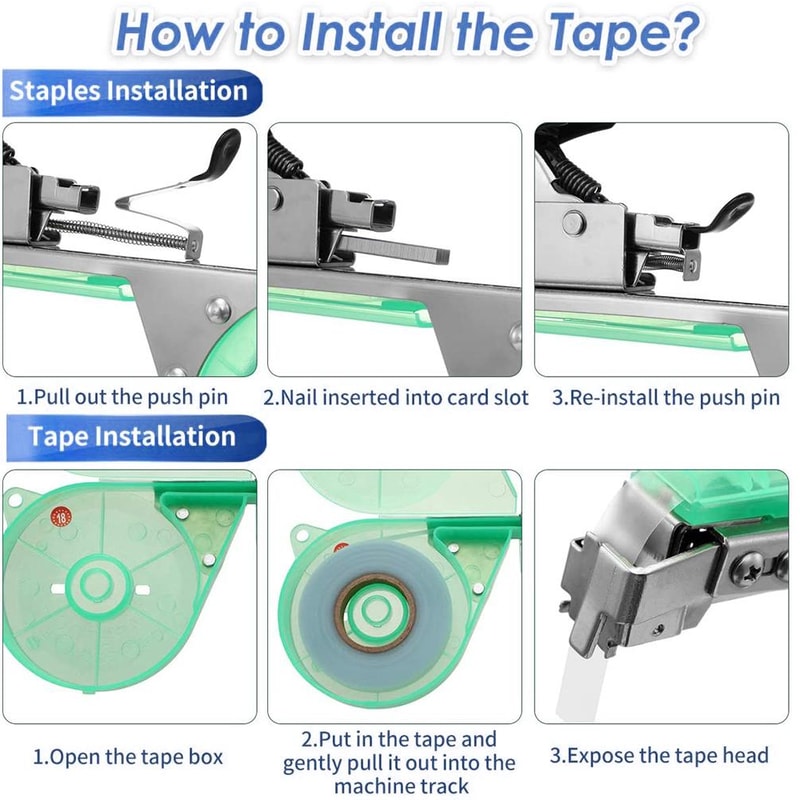 How to Install the Tape?

Staples Installation

1.Pull out the push pin

2.Nail inserted into card slot

3.Re-install the push pin

Tape Installation

18

1.Open the tape box

2.Put in the tape and gently pull it out into the machine track

3.Expose the tape head