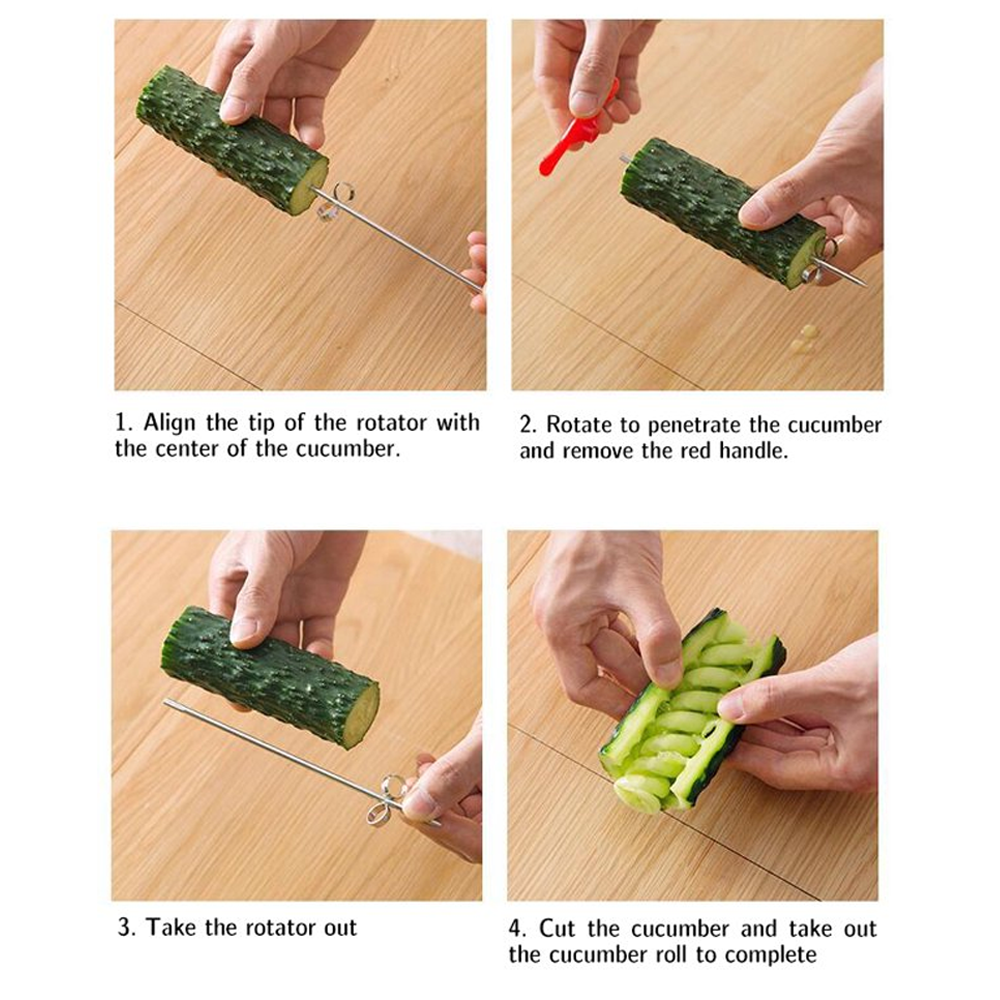 1. Align the tip of the rotator with the center of the cucumber.

2. Rotate to penetrate the cucumber and remove the red handle.

3. Take the rotator out

4. Cut the cucumber and take out the cucumber roll to complete