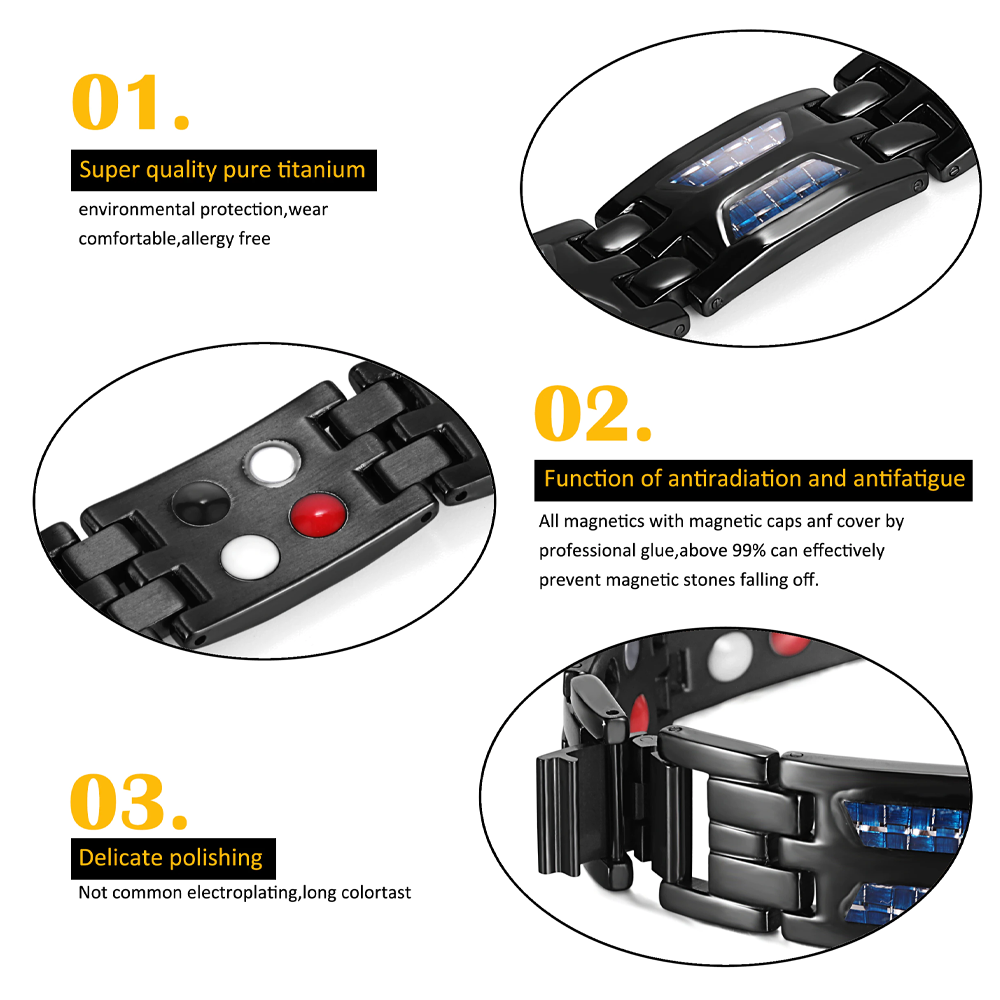 01.

Super quality pure titanium

environmental protection,wear comfortable,allergy free

02.

Function of antiradiation and antifatigue

All magnetics with magnetic caps anf cover by professional glue,above 99% can effectively prevent magnetic stones falling off.

03.

Delicate polishing

Not common electroplating,long colortast