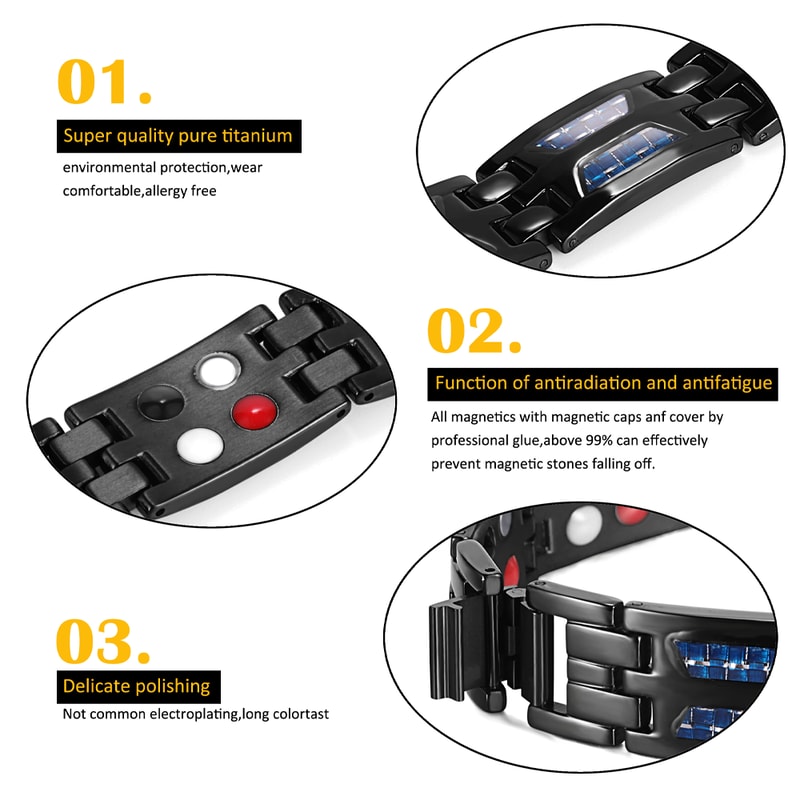 01.

Super quality pure titanium

environmental protection,wear comfortable,allergy free

02.

Function of antiradiation and antifatigue

All magnetics with magnetic caps anf cover by professional glue,above 99% can effectively prevent magnetic stones falling off.

03.

Delicate polishing

Not common electroplating,long colortast