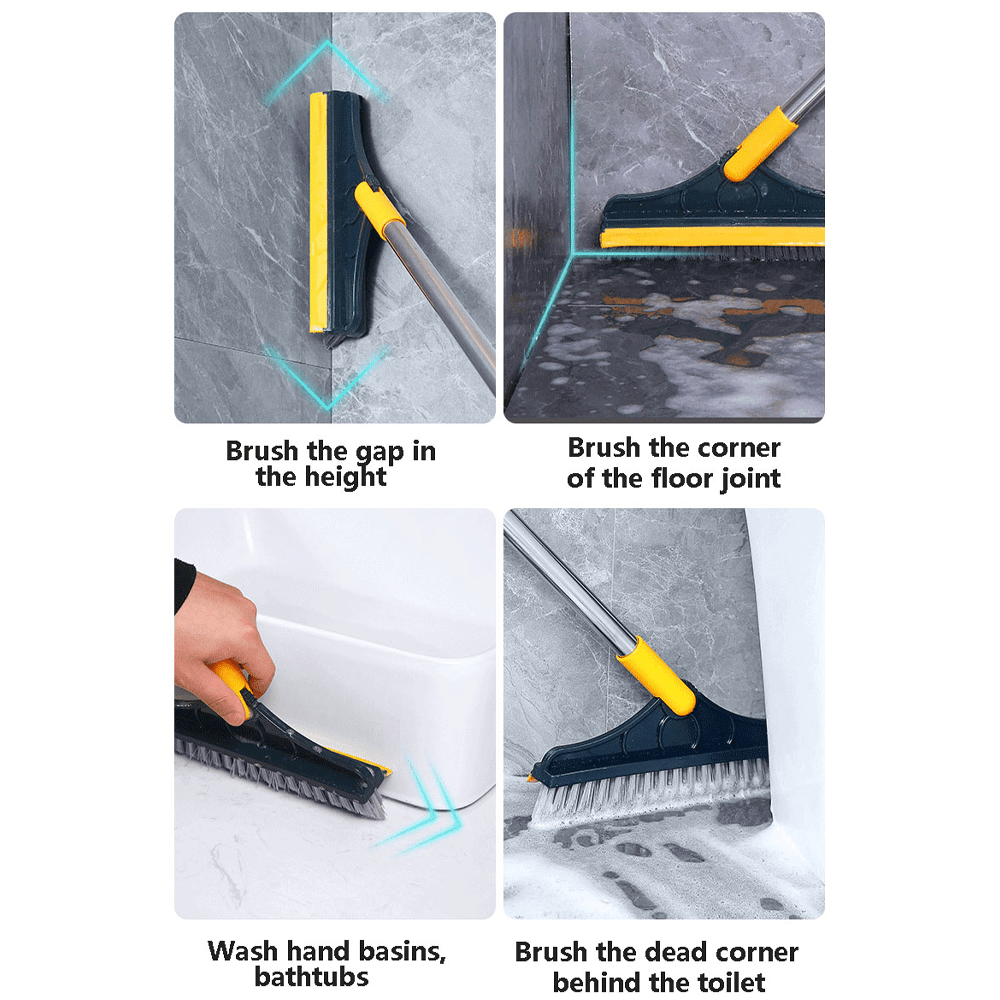 Brush the gap in the height

Brush the corner of the floor joint

Wash hand basins, bathtubs

Brush the dead corner behind the toilet