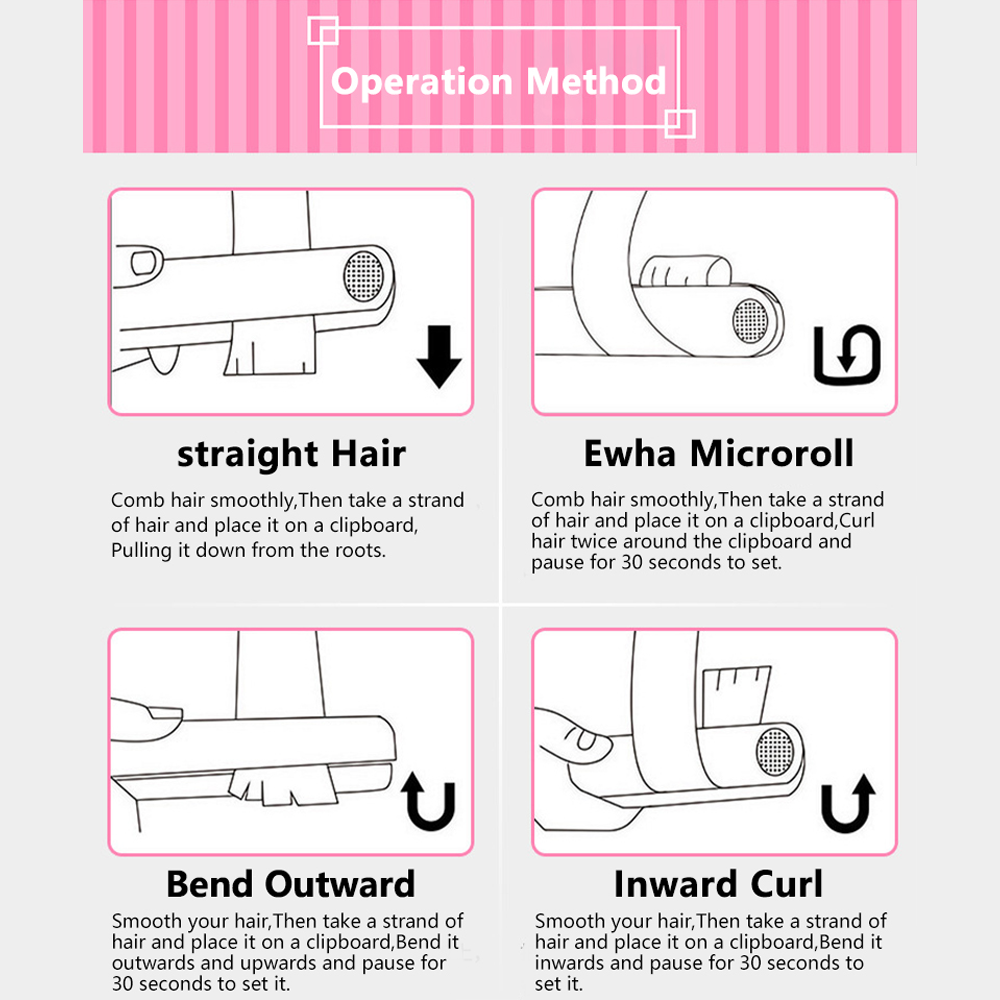 Operation Method

straight Hair

Comb hair smoothly,Then take a strand of hair and place it on a clipboard, Pulling it down from the roots.

Ewha Microroll

Comb hair smoothly,Then take a strand of hair and place it on a clipboard,Curl hair twice around the clipboard and pause for 30 seconds to set.

Bend Outward

Smooth your hair,Then take a strand of hair and place it on a clipboard,Bend it outwards and upwards and pause for 30 seconds to set it.

Inward Curl

Smooth your hair,Then take a strand of hair and place it on a clipboard,Bend it inwards and pause for 30 seconds to set it.