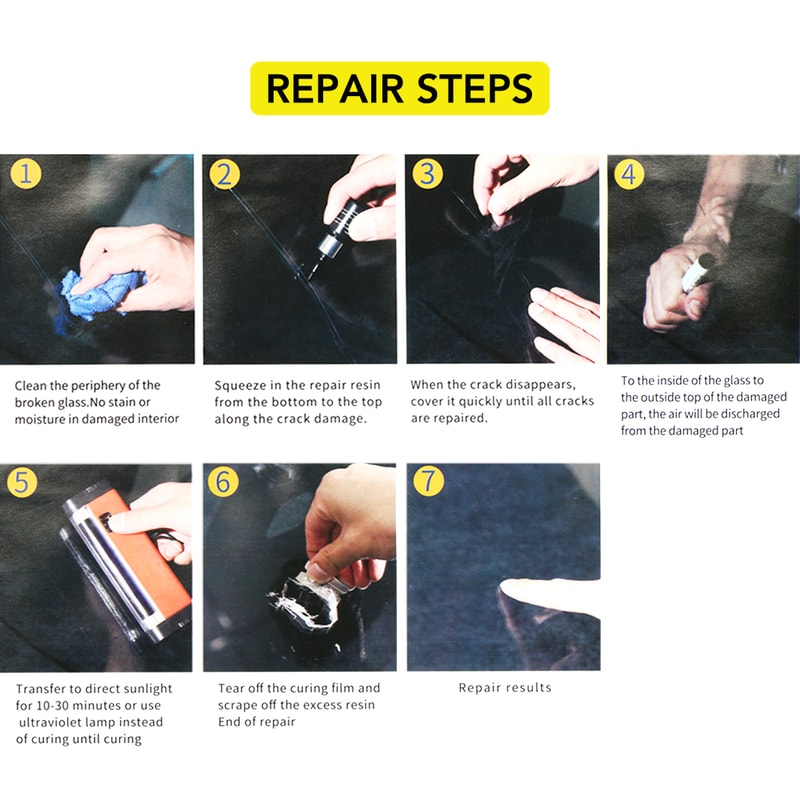 REPAIR STEPS

1

Clean the periphery of the broken glass.No stain or moisture in damaged interior

2

Squeeze in the repair resin from the bottom to the top along the crack damage.

3

When the crack disappears, cover it quickly until all cracks are repaired.

4

To the inside of the glass to the outside top of the damaged part, the air will be discharged from the damaged part

5

Transfer to direct sunlight for 10-30 minutes or use ultraviolet lamp instead of curing until curing

6

Tear off the curing film and scrape off the excess resin End of repair

7

Repair results