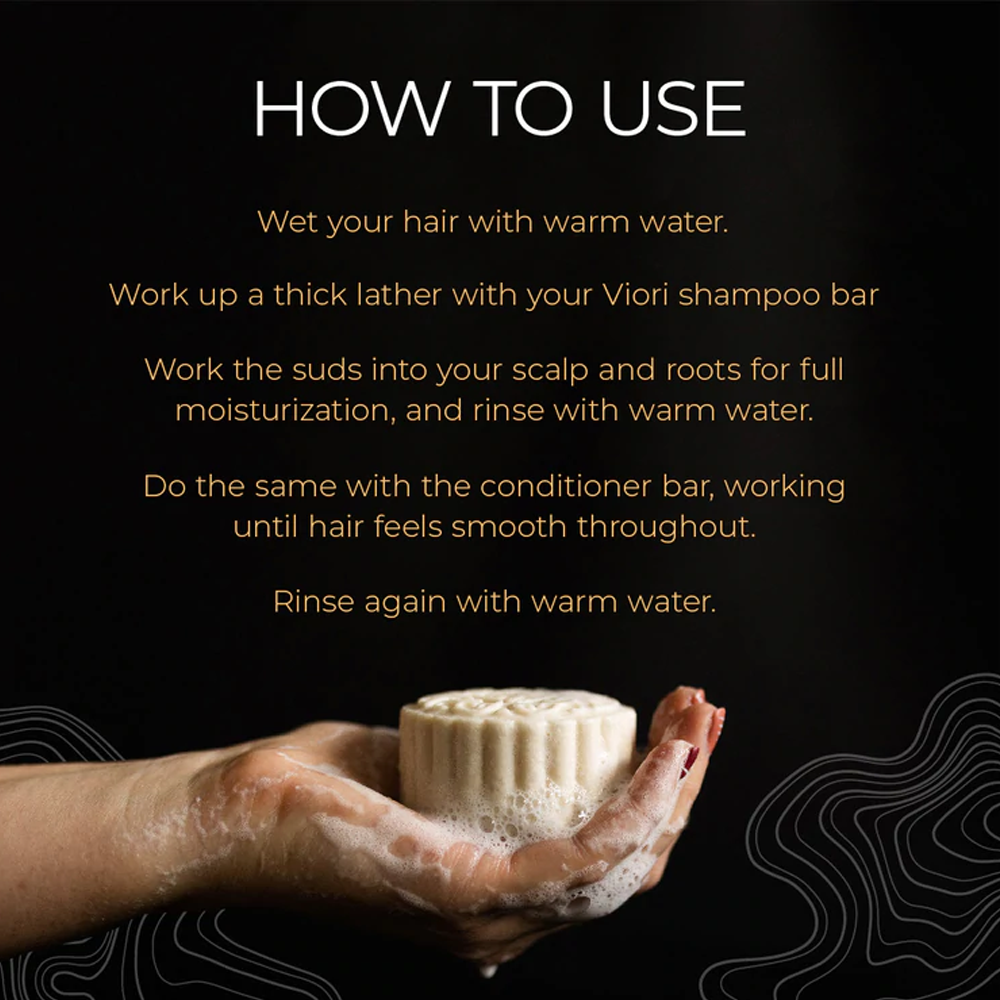 HOW TO USE

Wet your hair with warm water.

Work up a thick lather with your Viori shampoo bar

Work the suds into your scalp and roots for full moisturization, and rinse with warm water.

Do the same with the conditioner bar, working until hair feels smooth throughout.

Rinse again with warm water.