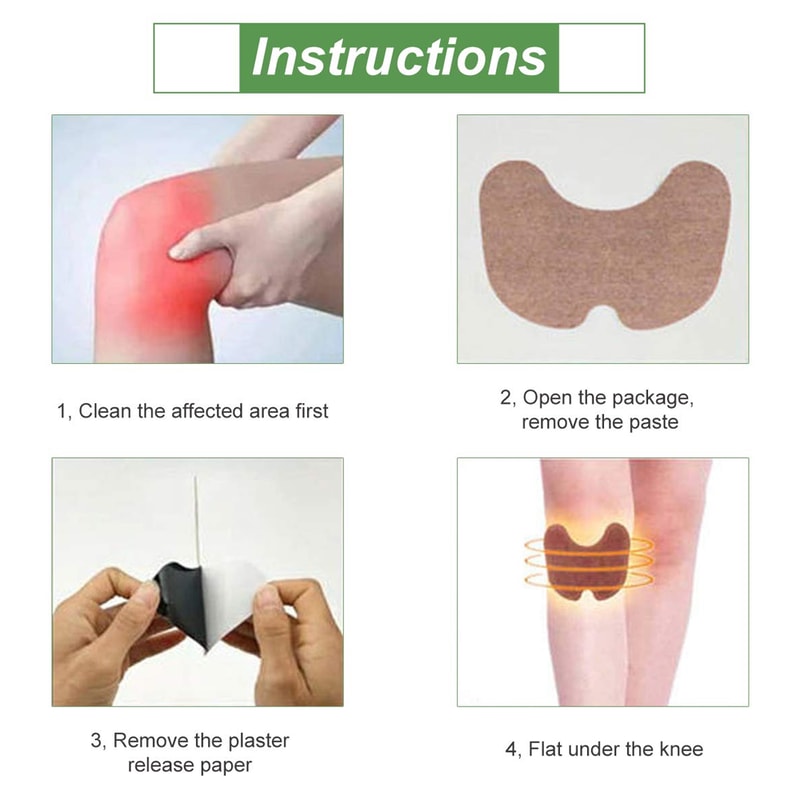 Instructions

1, Clean the affected area first

2, Open the package, remove the paste

3, Remove the plaster release paper

4, Flat under the knee