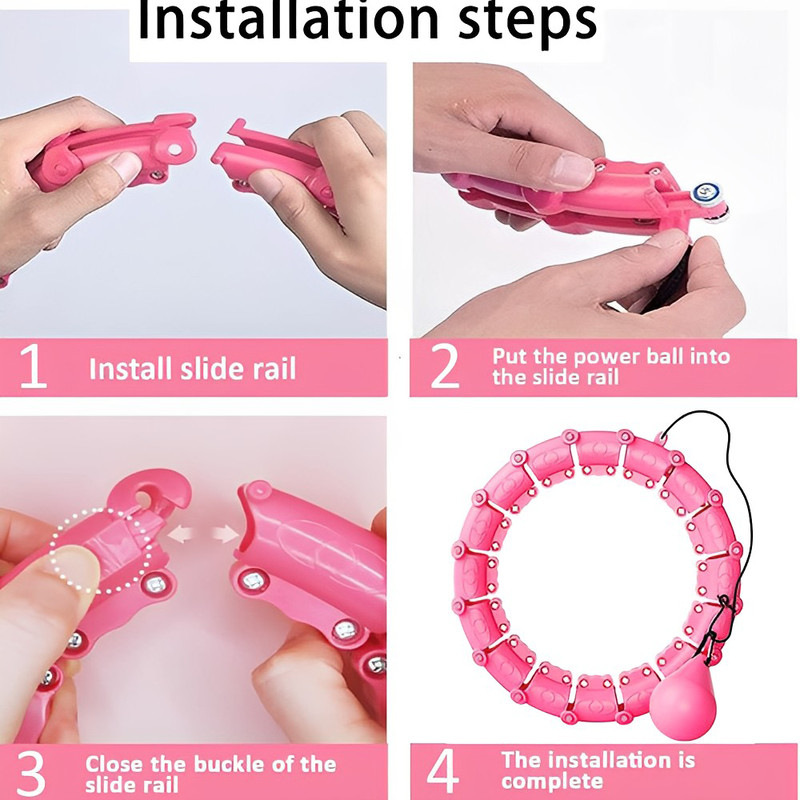 Installation steps

1 Install slide rail

2 Put the power ball into the slide rail

3 Close the buckle of the slide rail

4 The installation is complete