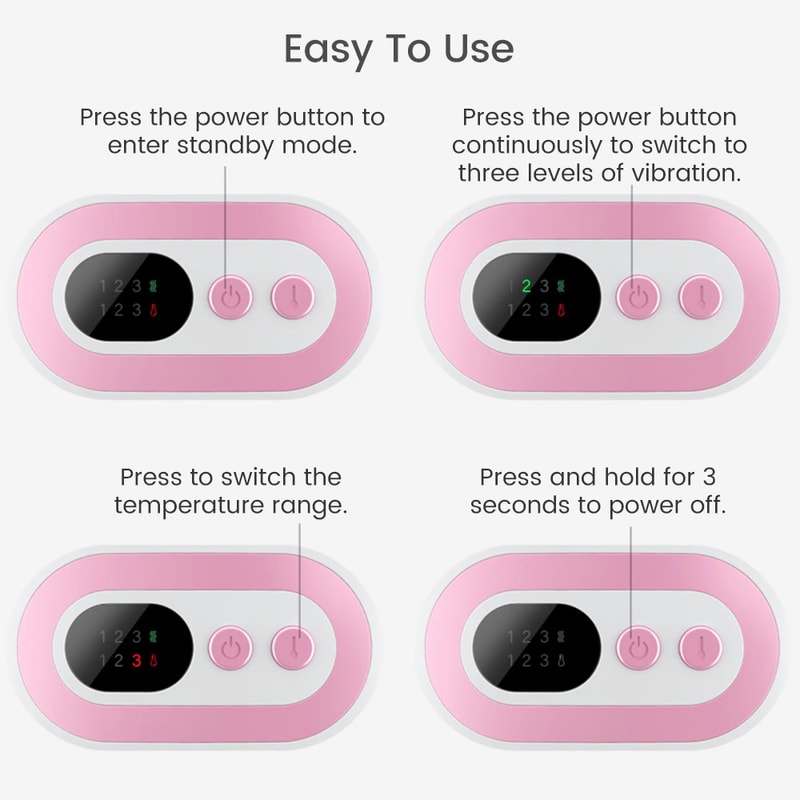 Easy To Use

Press the power button to enter standby mode.

1 2 3
1 2 3

Press the power button continuously to switch to three levels of vibration.

1 2 3
1 2 3

Press to switch the temperature range.

1 2 3
1 2 3

Press and hold for 3 seconds to power off.

1 2 3
1 2 3