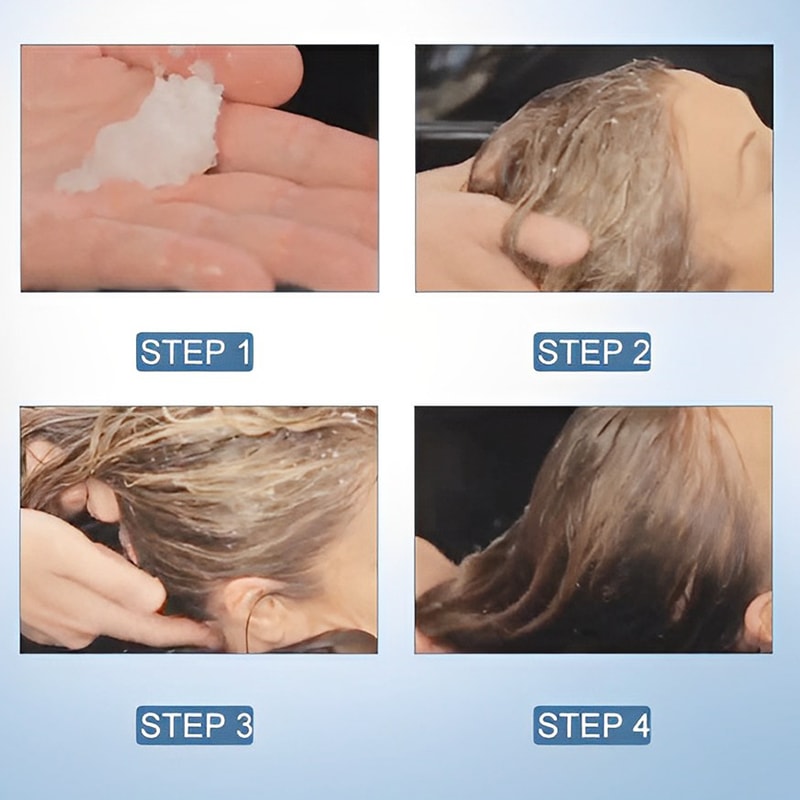 STEP 1

STEP 2

STEP 3

STEP 4