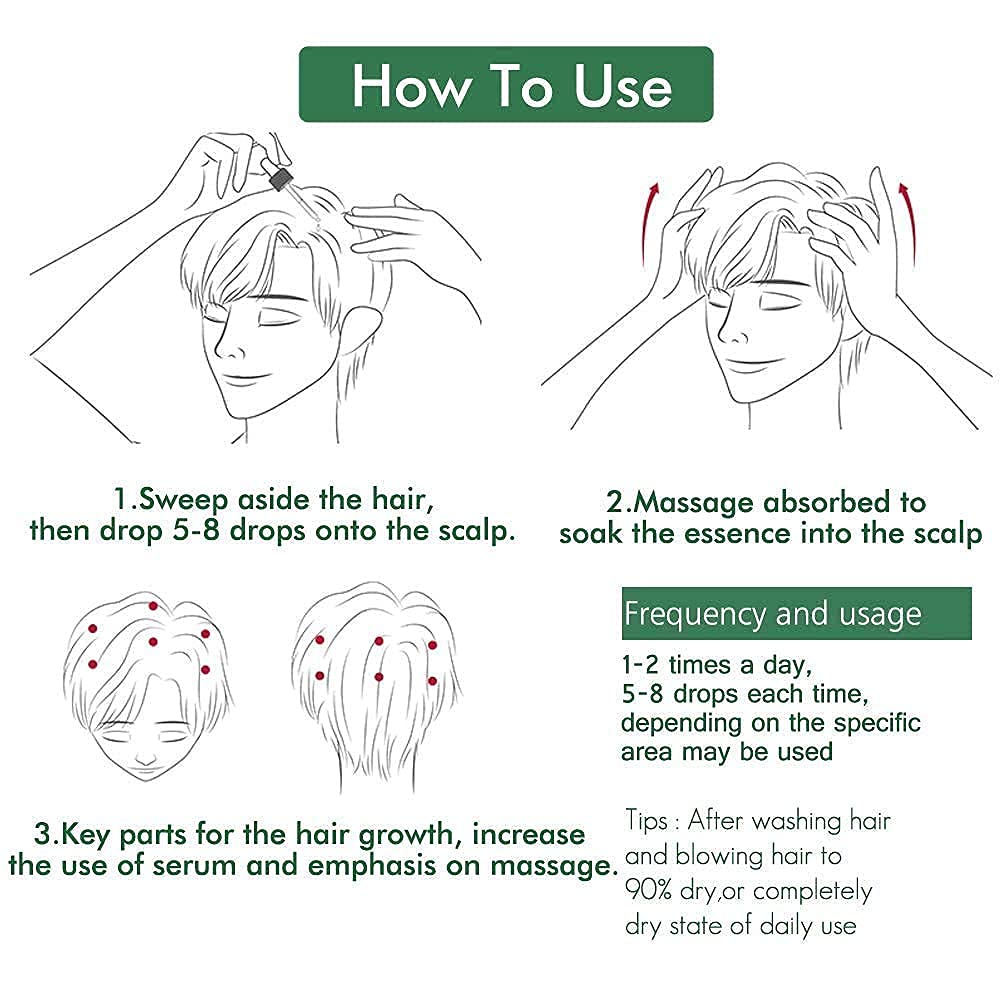 How To Use

1.Sweep aside the hair, then drop 5-8 drops onto the scalp.

2.Massage absorbed to soak the essence into the scalp

3.Key parts for the hair growth, increase the use of serum and emphasis on massage.

Frequency and usage

1-2 times a day, 5-8 drops each time, depending on the specific area may be used

Tips : After washing hair and blowing hair to 90% dry,or completely dry state of daily use