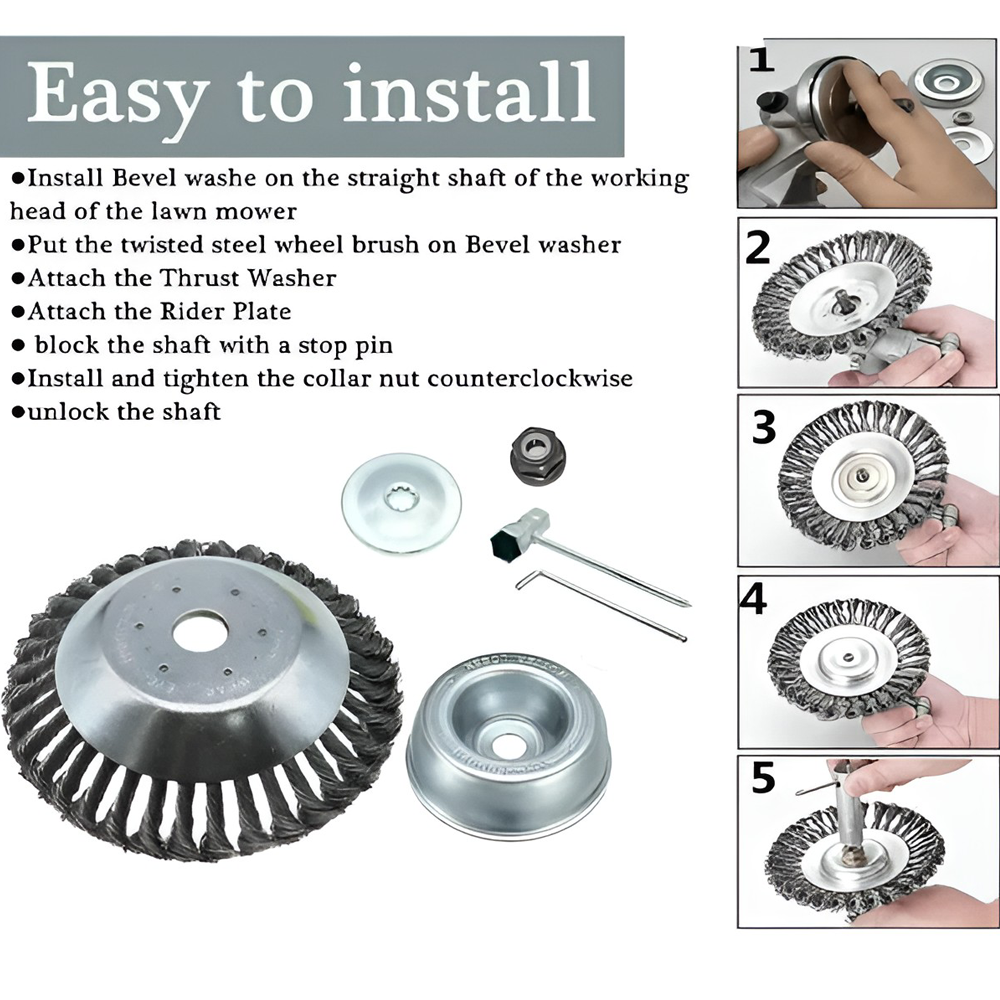 Easy to install

●Install Bevel washe on the straight shaft of the working head of the lawn mower
●Put the twisted steel wheel brush on Bevel washer
●Attach the Thrust Washer
●Attach the Rider Plate
● block the shaft with a stop pin
●Install and tighten the collar nut counterclockwise
●unlock the shaft

1

2

3

4

5