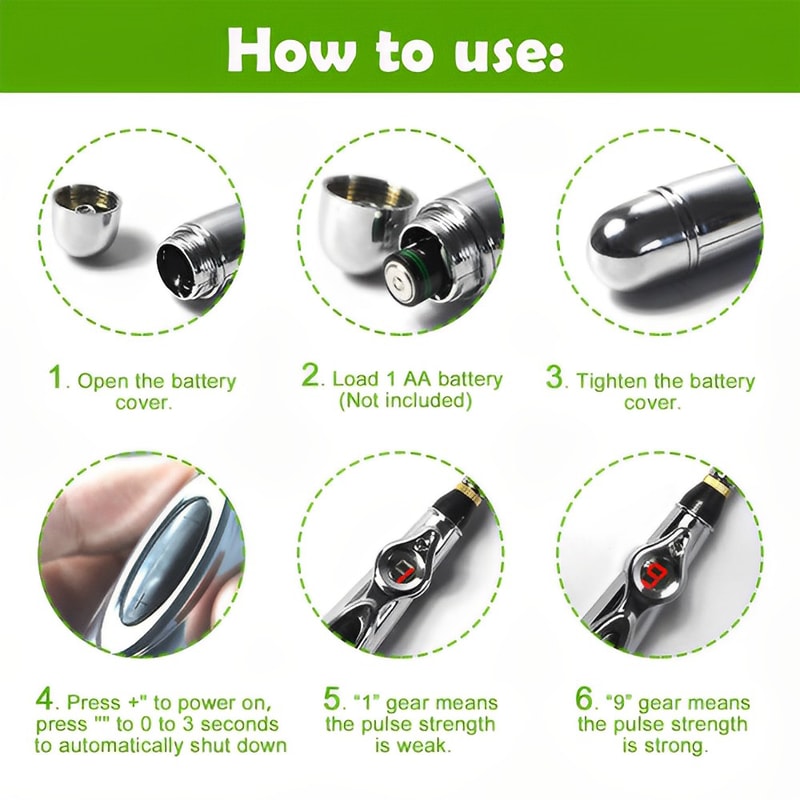 How to use:

1. Open the battery cover.

2. Load 1 AA battery (Not included)

3. Tighten the battery cover.

4. Press +" to power on, press "" to 0 to 3 seconds to automatically shut down

5. "1" gear means the pulse strength is weak.

6. "9" gear means the pulse strength is strong.