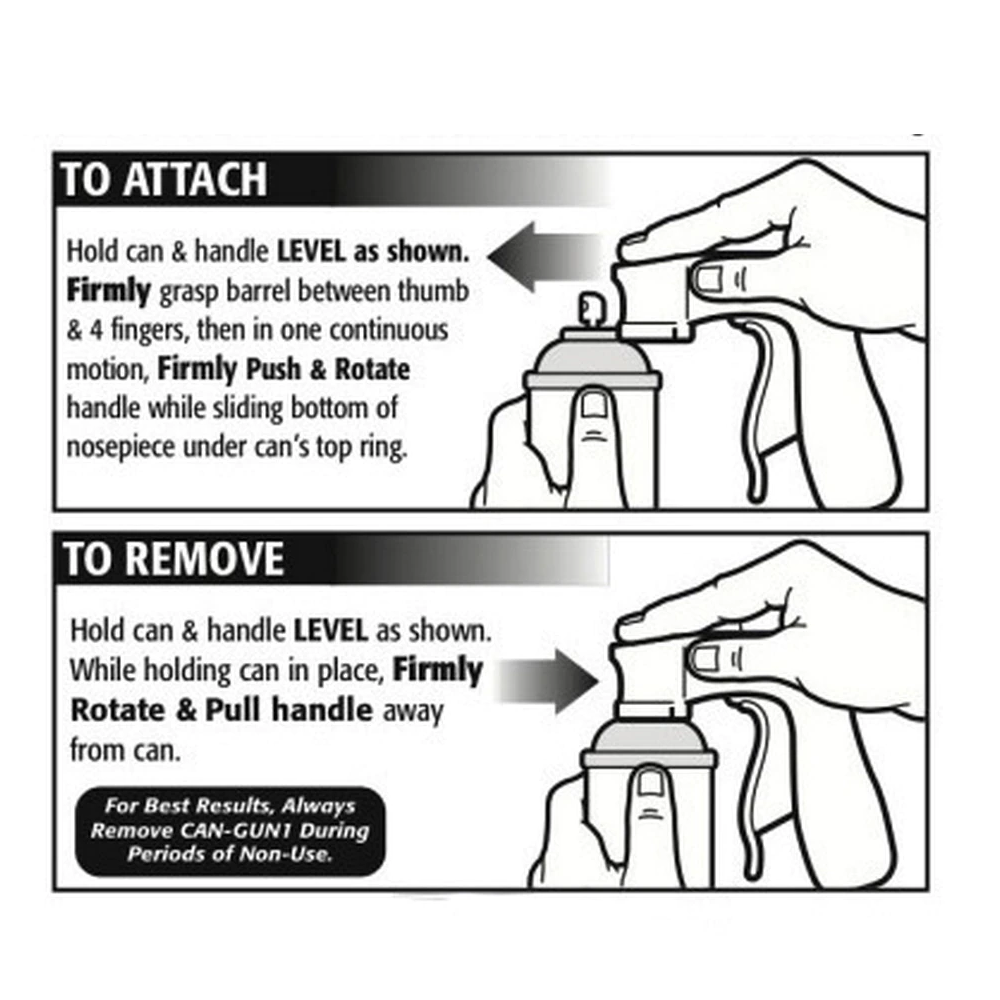 TO ATTACH

Hold can & handle LEVEL as shown. Firmly grasp barrel between thumb & 4 fingers, then in one continuous motion, Firmly Push & Rotate handle while sliding bottom of nosepiece under can's top ring.

TO REMOVE

Hold can & handle LEVEL as shown. While holding can in place, Firmly Rotate & Pull handle away from can.

For Best Results, Always Remove CAN-GUN1 During Periods of Non-Use.