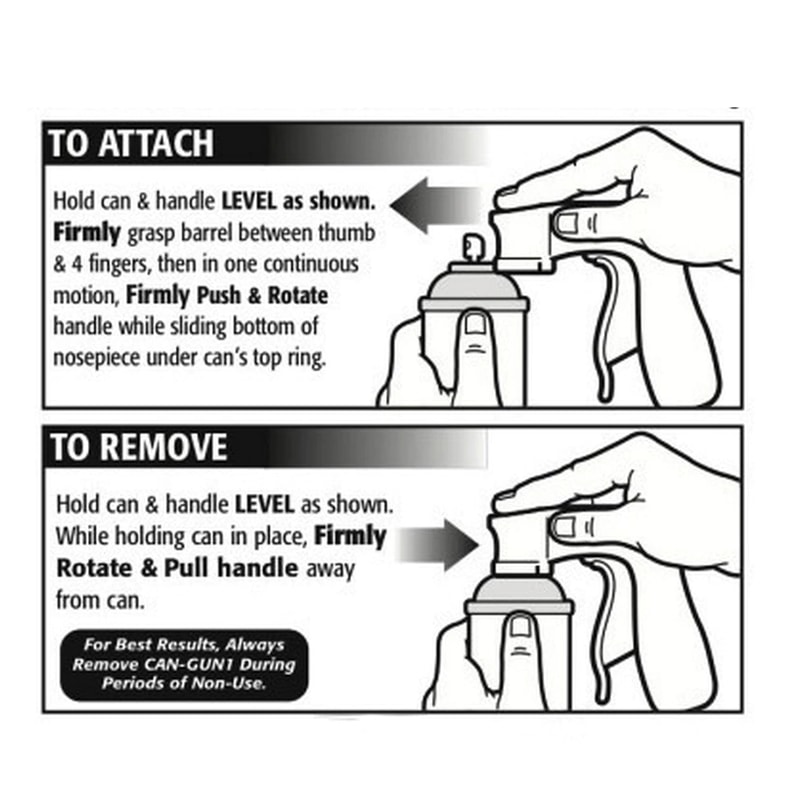 TO ATTACH

Hold can & handle LEVEL as shown. Firmly grasp barrel between thumb & 4 fingers, then in one continuous motion, Firmly Push & Rotate handle while sliding bottom of nosepiece under can's top ring.

TO REMOVE

Hold can & handle LEVEL as shown. While holding can in place, Firmly Rotate & Pull handle away from can.

For Best Results, Always Remove CAN-GUN1 During Periods of Non-Use.