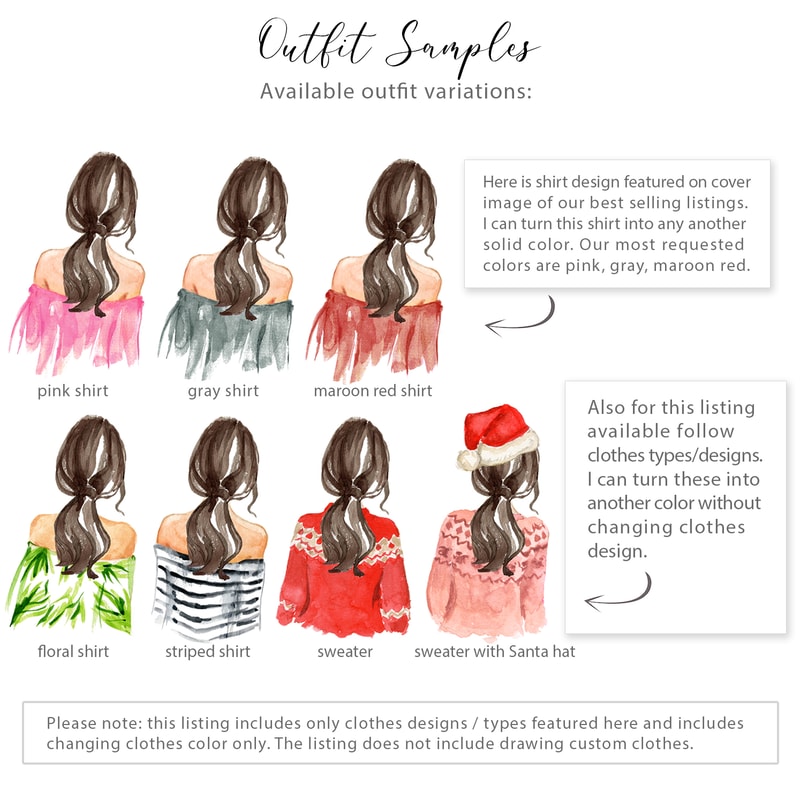 Outfit Samples
Available outfit variations:

Here is shirt design featured on cover image of our best selling listings. I can turn this shirt into any another solid color. Our most requested colors are pink, gray, maroon red.

pink shirt

gray shirt

maroon red shirt

Also for this listing available follow clothes types/designs. I can turn these into another color without changing clothes design.

floral shirt

striped shirt

sweater

sweater with Santa hat

Please note: this listing includes only clothes designs / types featured here and includes changing clothes color only. The listing does not include drawing custom clothes.