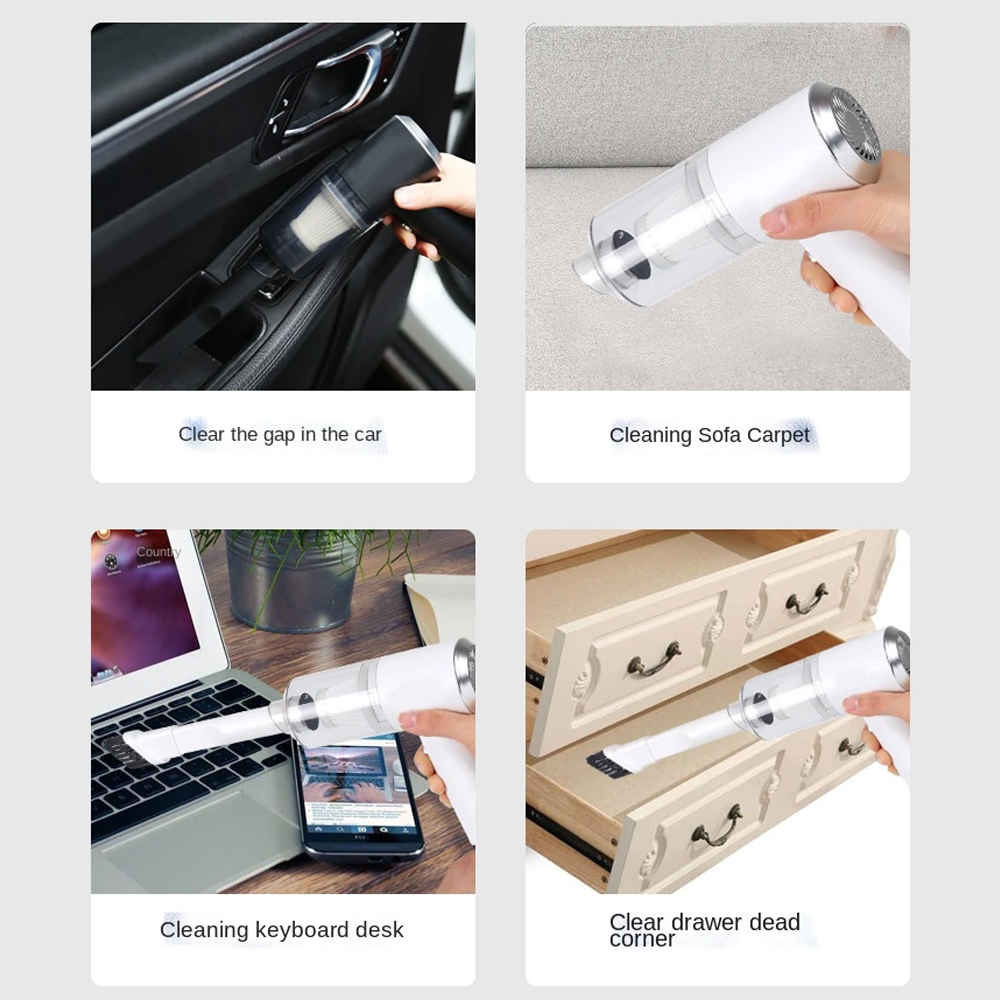 Clear the gap in the car

Cleaning Sofa Carpet

Country

Cleaning keyboard desk

Clear drawer dead corner