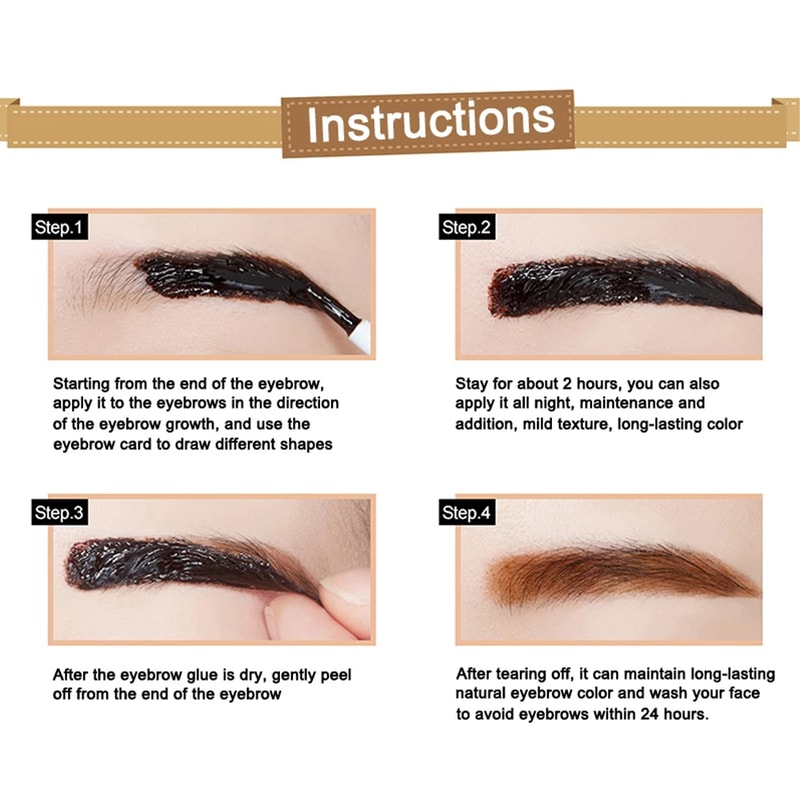 Instructions

Step.1

Starting from the end of the eyebrow, apply it to the eyebrows in the direction of the eyebrow growth, and use the eyebrow card to draw different shapes

Step.2

Stay for about 2 hours, you can also apply it all night, maintenance and addition, mild texture, long-lasting color

Step.3

After the eyebrow glue is dry, gently peel off from the end of the eyebrow

Step.4

After tearing off, it can maintain long-lasting natural eyebrow color and wash your face to avoid eyebrows within 24 hours.