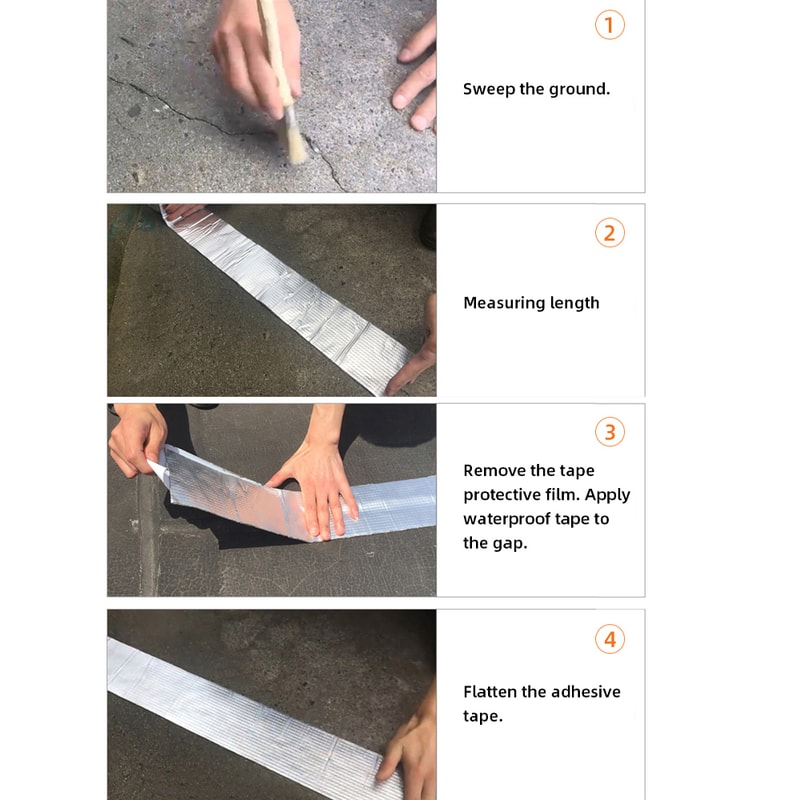 ①

Sweep the ground.

②

Measuring length

③

Remove the tape protective film. Apply waterproof tape to the gap.

④

Flatten the adhesive tape.