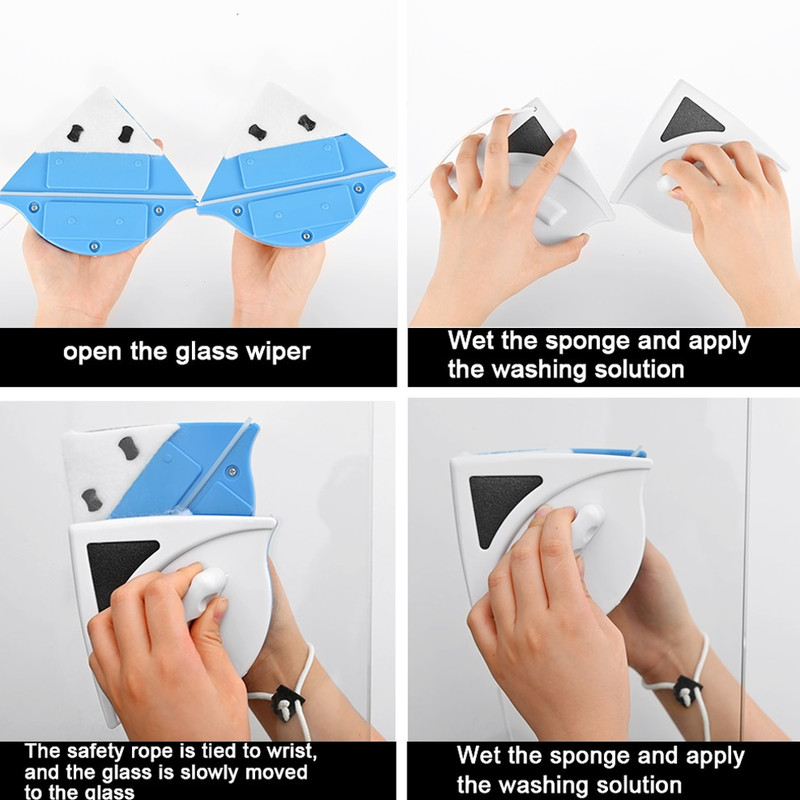 open the glass wiper

Wet the sponge and apply the washing solution

The safety rope is tied to wrist, and the glass is slowly moved to the glass

Wet the sponge and apply the washing solution