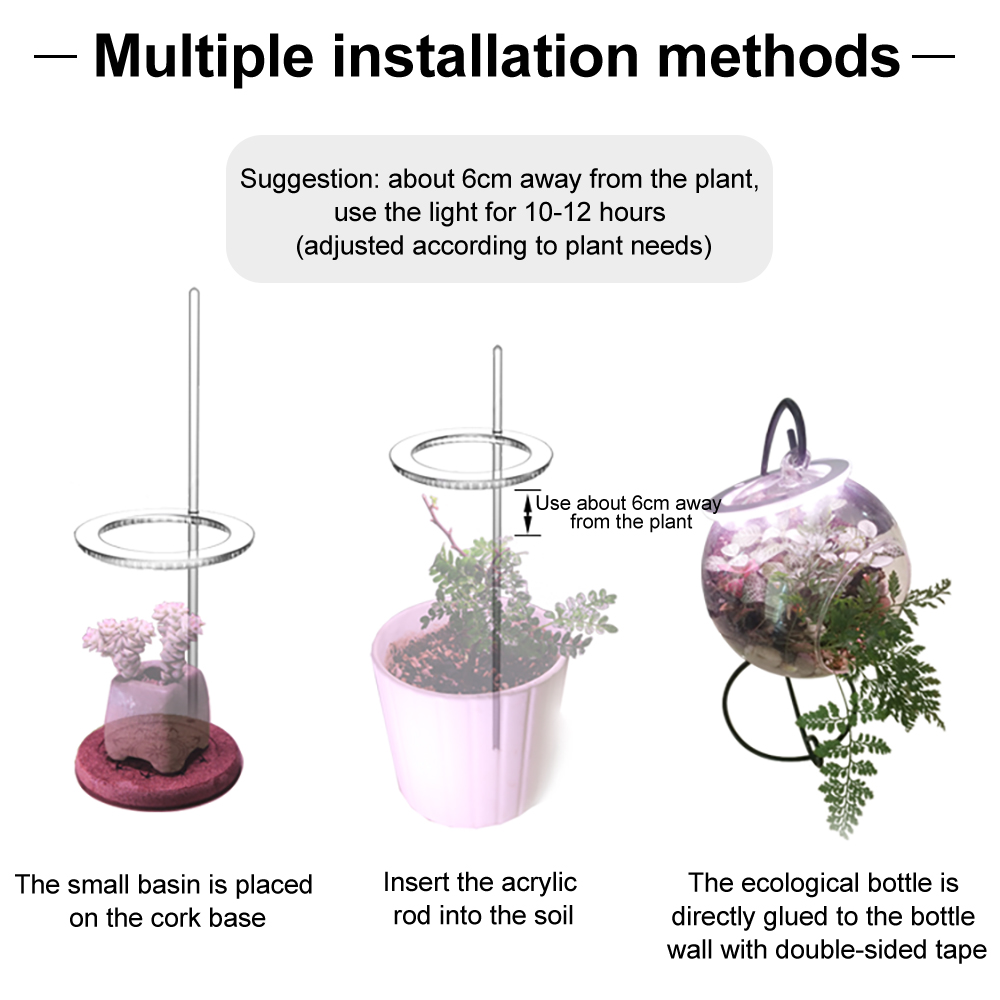 — Multiple installation methods —

Suggestion: about 6cm away from the plant, use the light for 10-12 hours (adjusted according to plant needs)

Use about 6cm away from the plant

The small basin is placed on the cork base

Insert the acrylic rod into the soil

The ecological bottle is directly glued to the bottle wall with double-sided tape