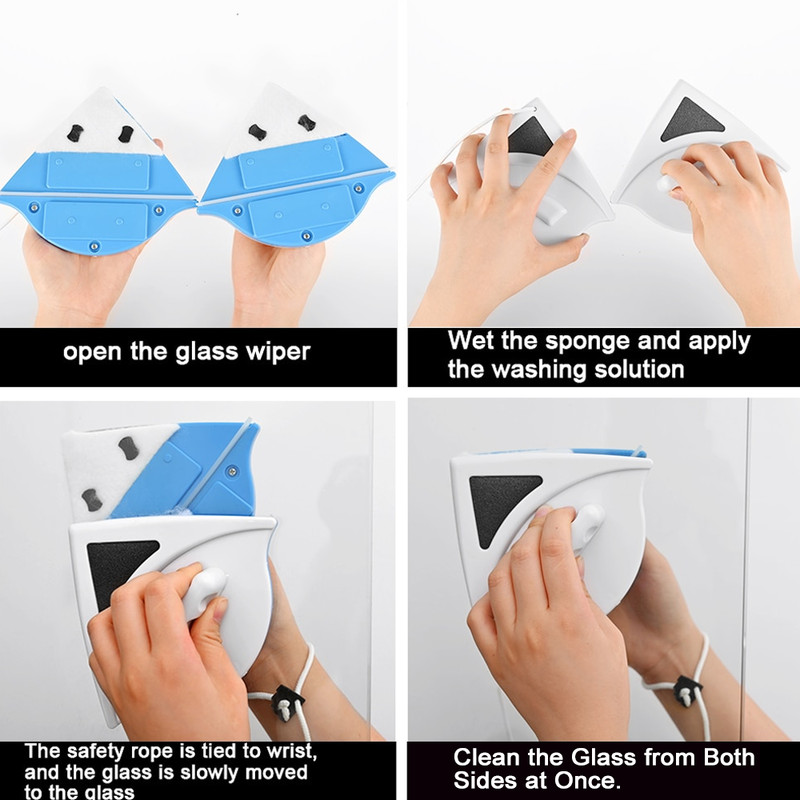 open the glass wiper

Wet the sponge and apply the washing solution

The safety rope is tied to wrist, and the glass is slowly moved to the glass

Clean the Glass from Both Sides at Once.