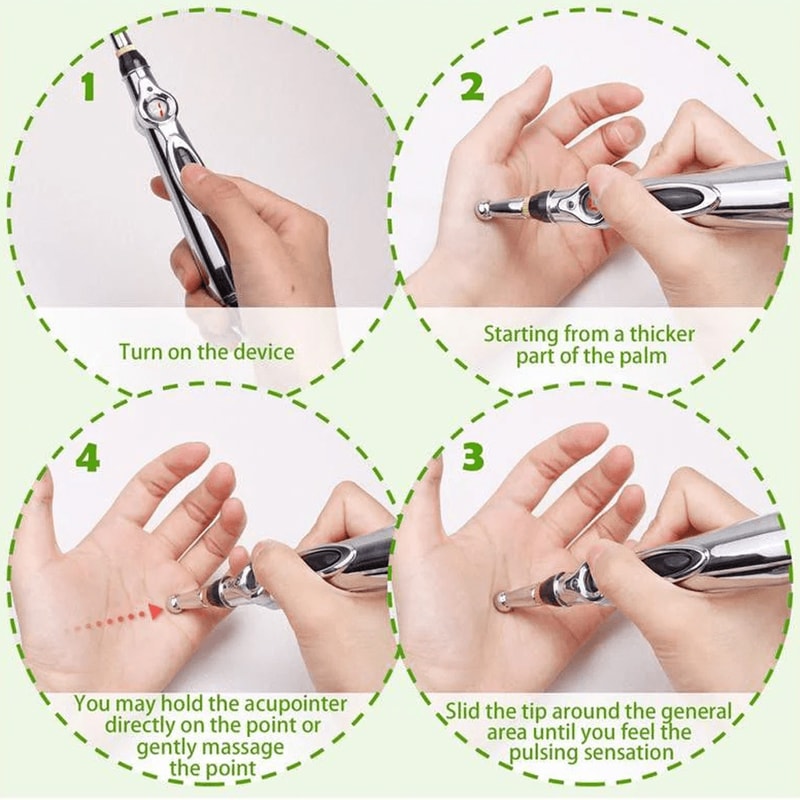 1

Turn on the device

2

Starting from a thicker part of the palm

4

You may hold the acupointer directly on the point or gently massage the point

3

Slid the tip around the general area until you feel the pulsing sensation