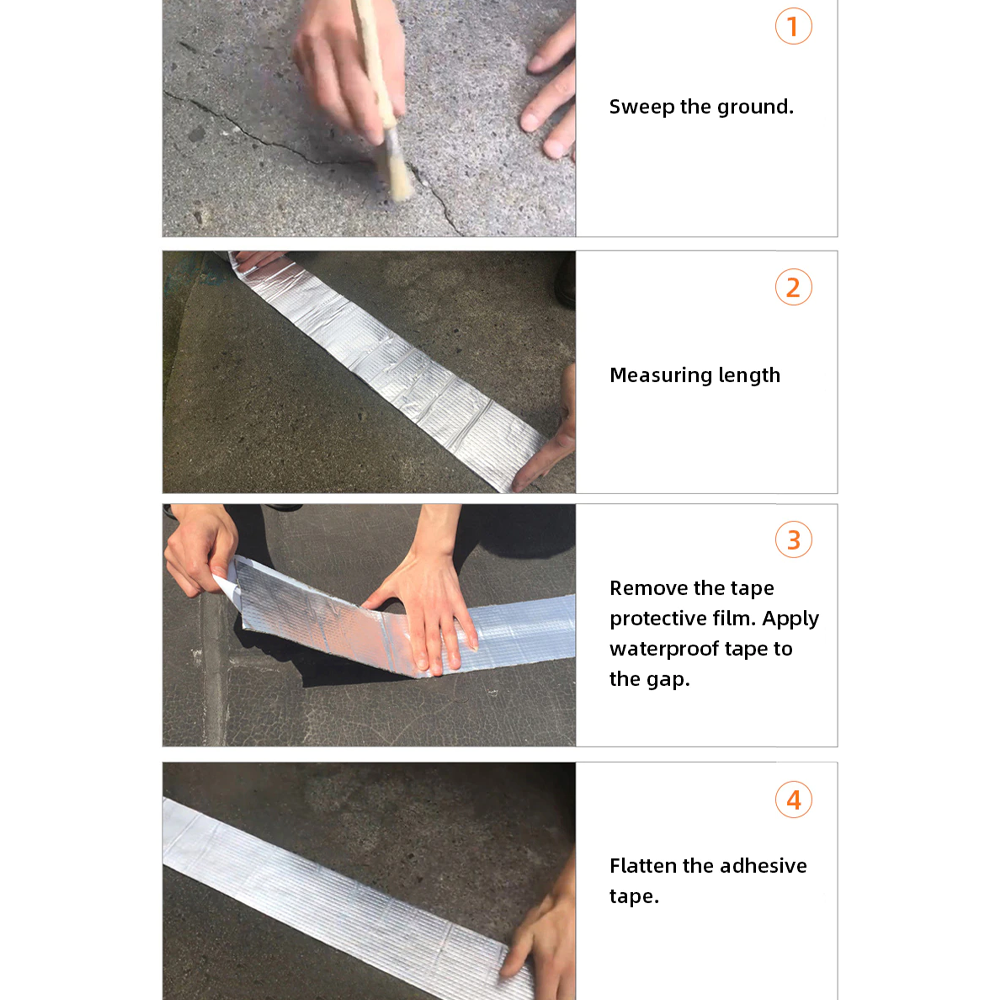 1

Sweep the ground.

2

Measuring length

3

Remove the tape protective film. Apply waterproof tape to the gap.

4

Flatten the adhesive tape.