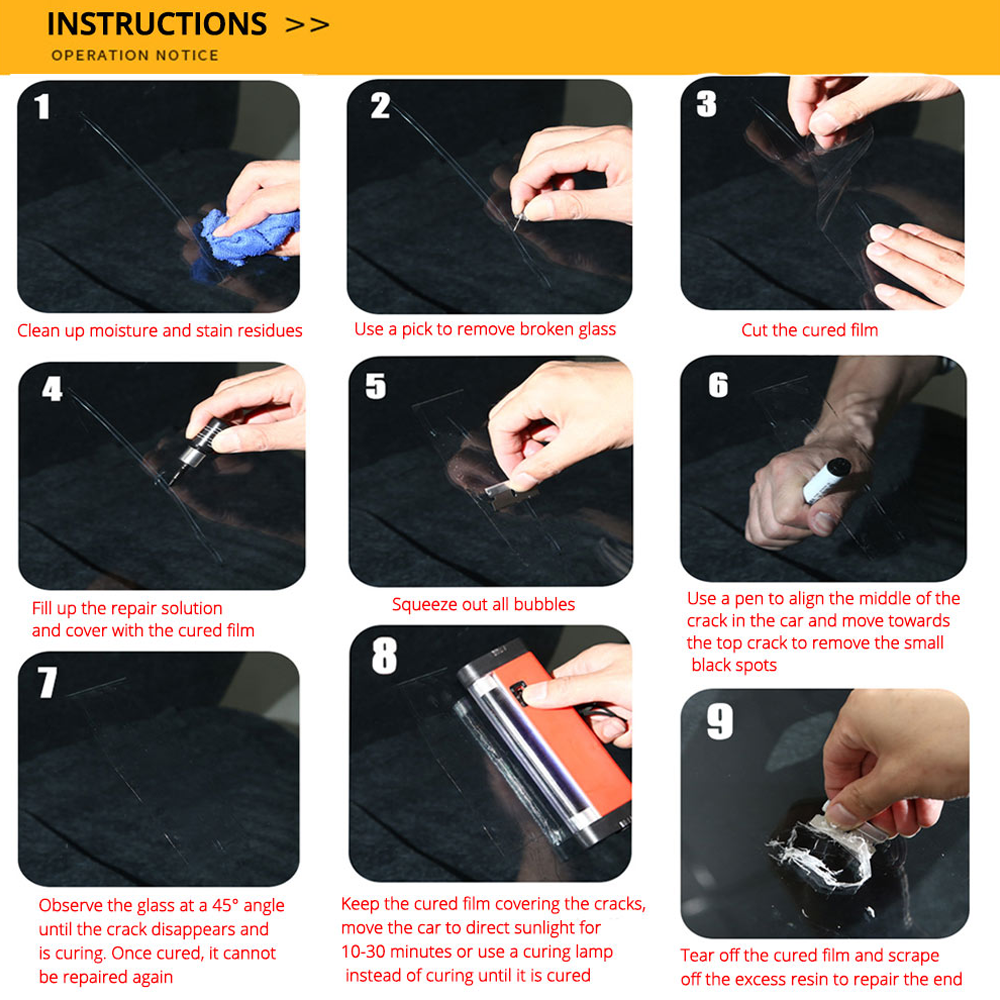 INSTRUCTIONS >>
OPERATION NOTICE

1
Clean up moisture and stain residues

2
Use a pick to remove broken glass

3
Cut the cured film

4
Fill up the repair solution and cover with the cured film

5
Squeeze out all bubbles

6
Use a pen to align the middle of the crack in the car and move towards the top crack to remove the small black spots

7
Observe the glass at a 45° angle until the crack disappears and is curing. Once cured, it cannot be repaired again

8
Keep the cured film covering the cracks, move the car to direct sunlight for 10-30 minutes or use a curing lamp instead of curing until it is cured

9
Tear off the cured film and scrape off the excess resin to repair the end