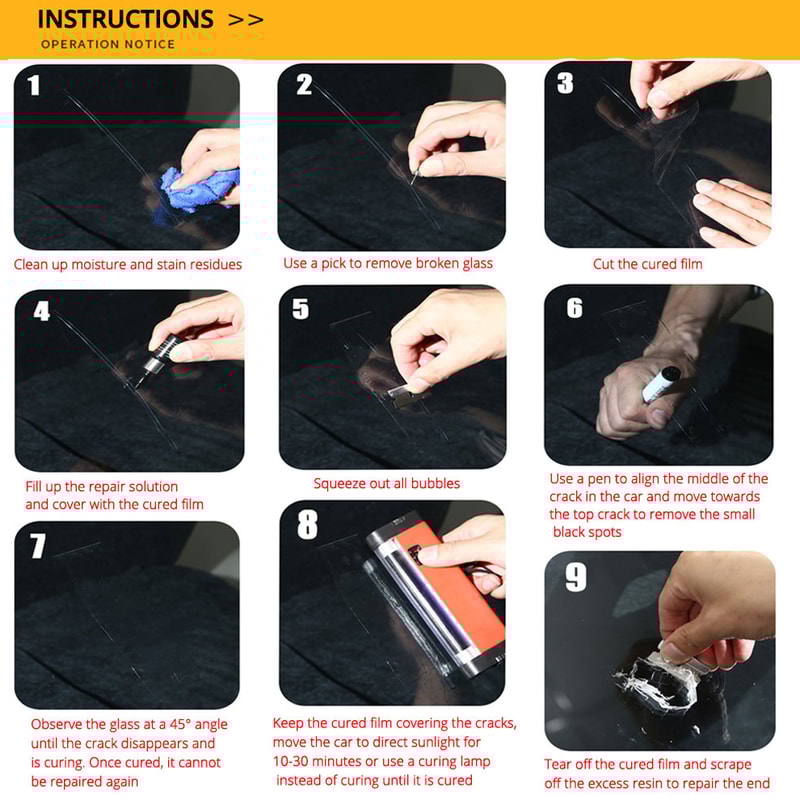 INSTRUCTIONS >>
OPERATION NOTICE

1
Clean up moisture and stain residues

2
Use a pick to remove broken glass

3
Cut the cured film

4
Fill up the repair solution and cover with the cured film

5
Squeeze out all bubbles

6
Use a pen to align the middle of the crack in the car and move towards the top crack to remove the small black spots

7
Observe the glass at a 45° angle until the crack disappears and is curing. Once cured, it cannot be repaired again

8
Keep the cured film covering the cracks, move the car to direct sunlight for 10-30 minutes or use a curing lamp instead of curing until it is cured

9
Tear off the cured film and scrape off the excess resin to repair the end