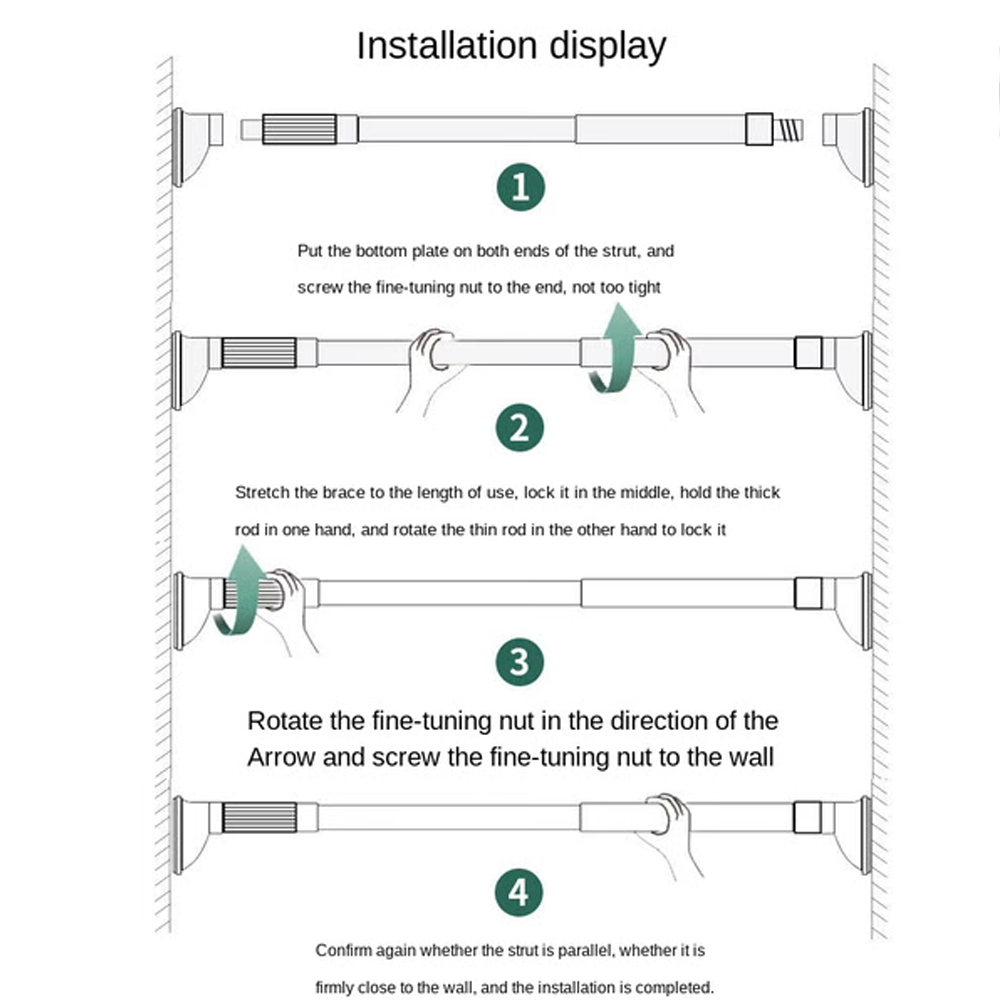 Installation display

1

Put the bottom plate on both ends of the strut, and screw the fine-tuning nut to the end, not too tight

2

Stretch the brace to the length of use, lock it in the middle, hold the thick rod in one hand, and rotate the thin rod in the other hand to lock it

3

Rotate the fine-tuning nut in the direction of the Arrow and screw the fine-tuning nut to the wall

4

Confirm again whether the strut is parallel, whether it is firmly close to the wall, and the installation is completed.