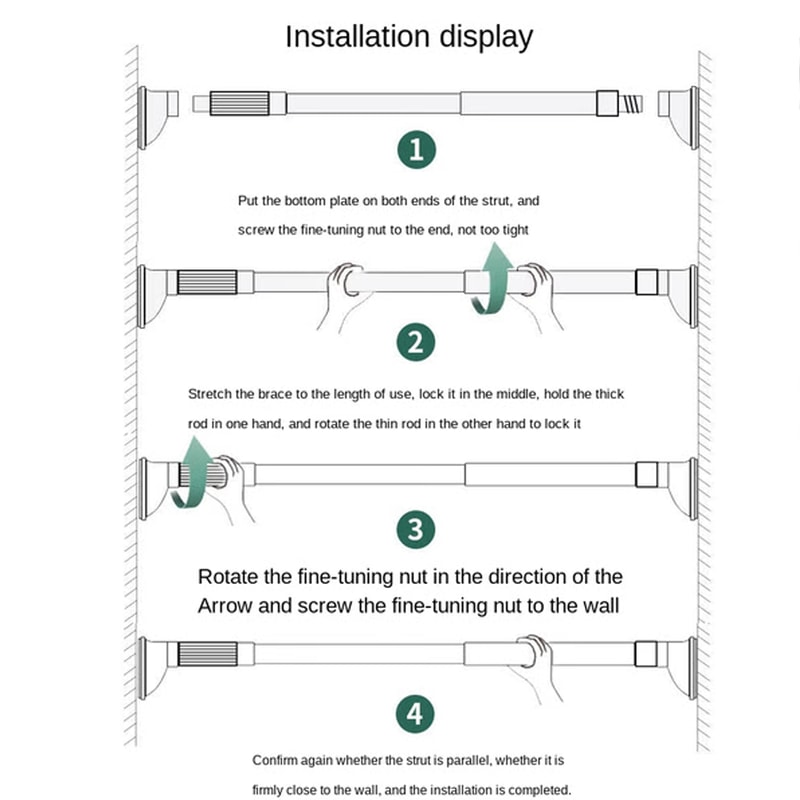 Installation display

1

Put the bottom plate on both ends of the strut, and screw the fine-tuning nut to the end, not too tight

2

Stretch the brace to the length of use, lock it in the middle, hold the thick rod in one hand, and rotate the thin rod in the other hand to lock it

3

Rotate the fine-tuning nut in the direction of the Arrow and screw the fine-tuning nut to the wall

4

Confirm again whether the strut is parallel, whether it is firmly close to the wall, and the installation is completed.