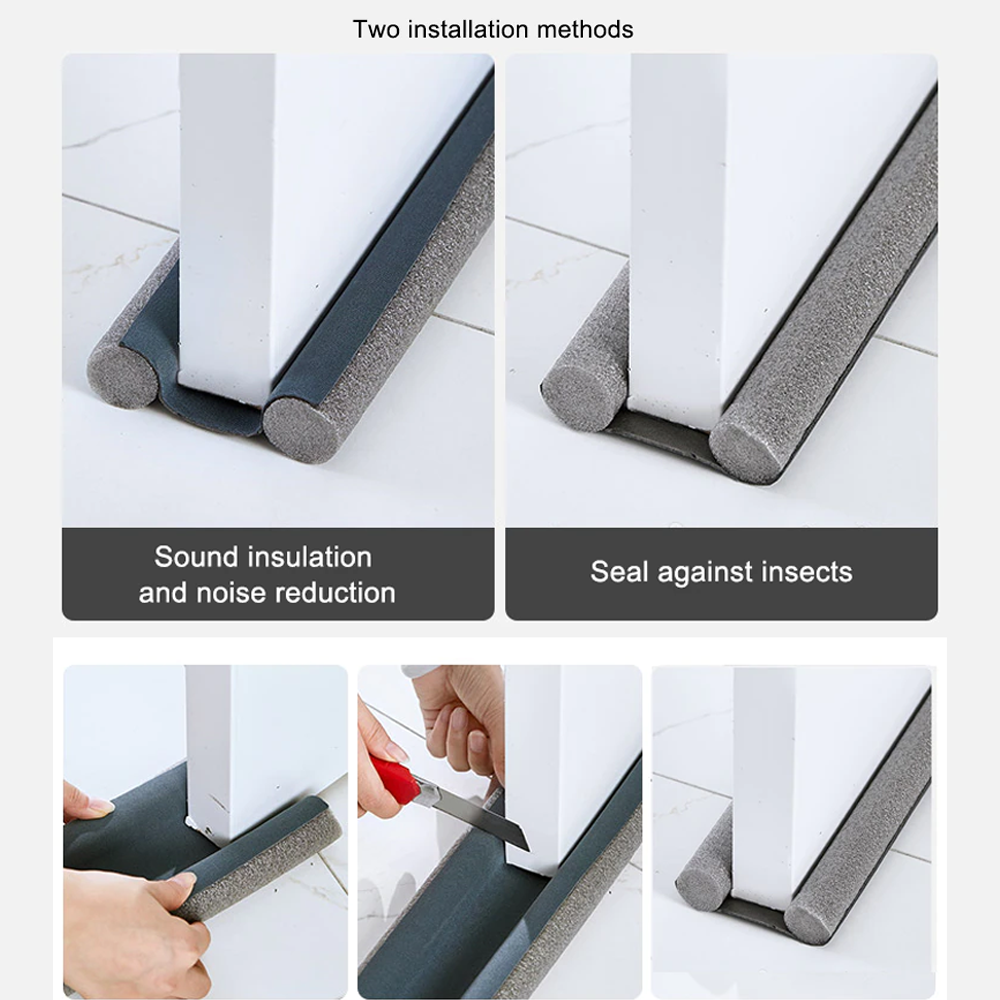 Two installation methods

Sound insulation
and noise reduction

Seal against insects