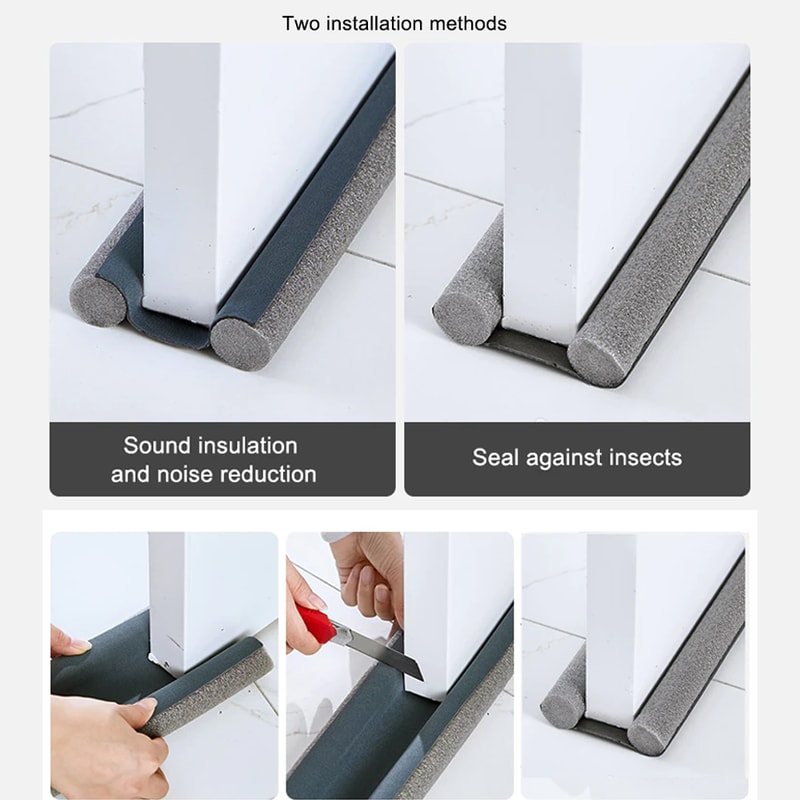 Two installation methods

Sound insulation and noise reduction

Seal against insects