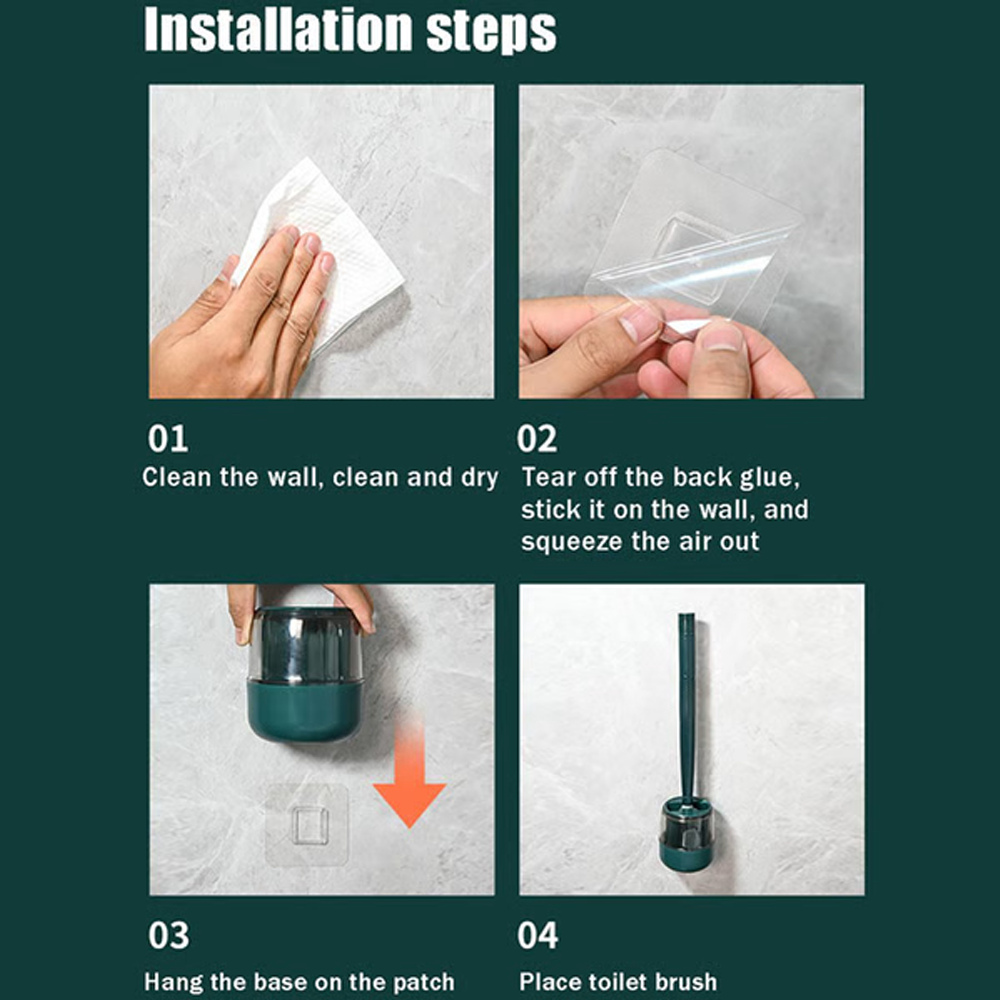 Installation steps

01
Clean the wall, clean and dry

02
Tear off the back glue, stick it on the wall, and squeeze the air out

03
Hang the base on the patch

04
Place toilet brush