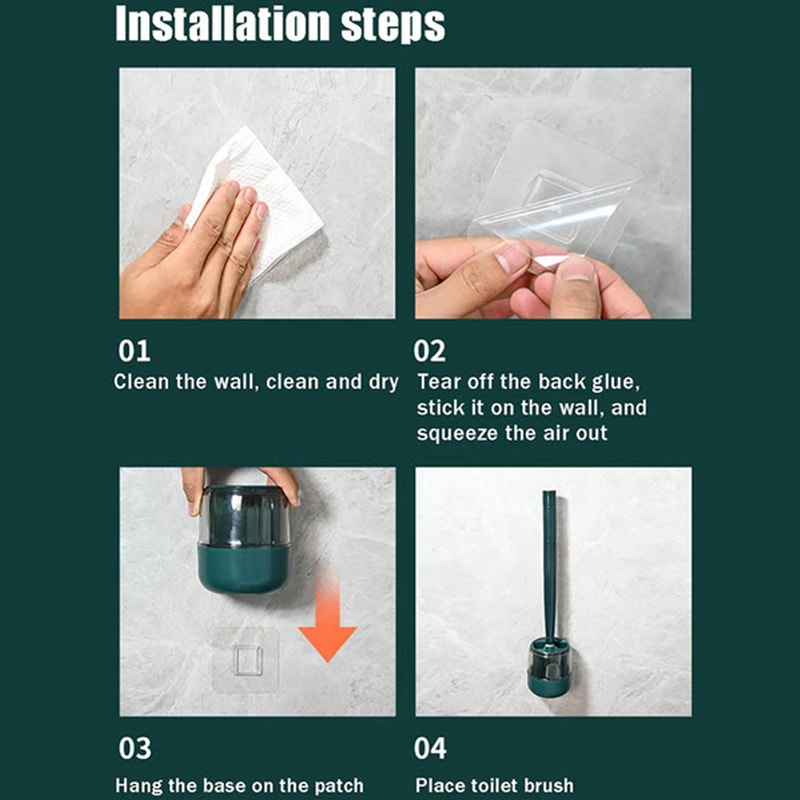 Installation steps

01
Clean the wall, clean and dry

02
Tear off the back glue, stick it on the wall, and squeeze the air out

03
Hang the base on the patch

04
Place toilet brush