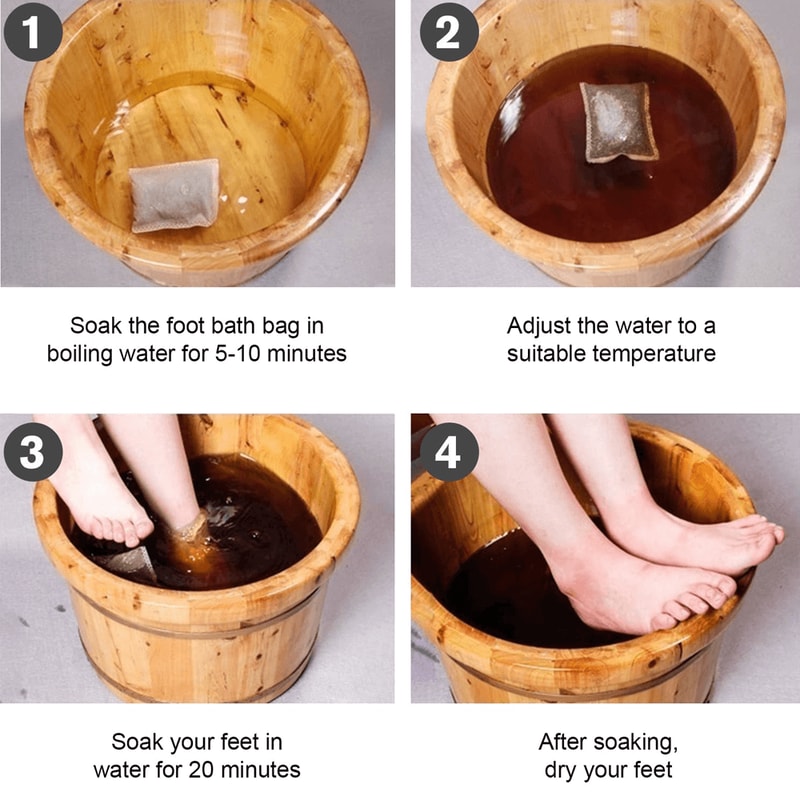 1

Soak the foot bath bag in boiling water for 5-10 minutes

2

Adjust the water to a suitable temperature

3

Soak your feet in water for 20 minutes

4

After soaking, dry your feet