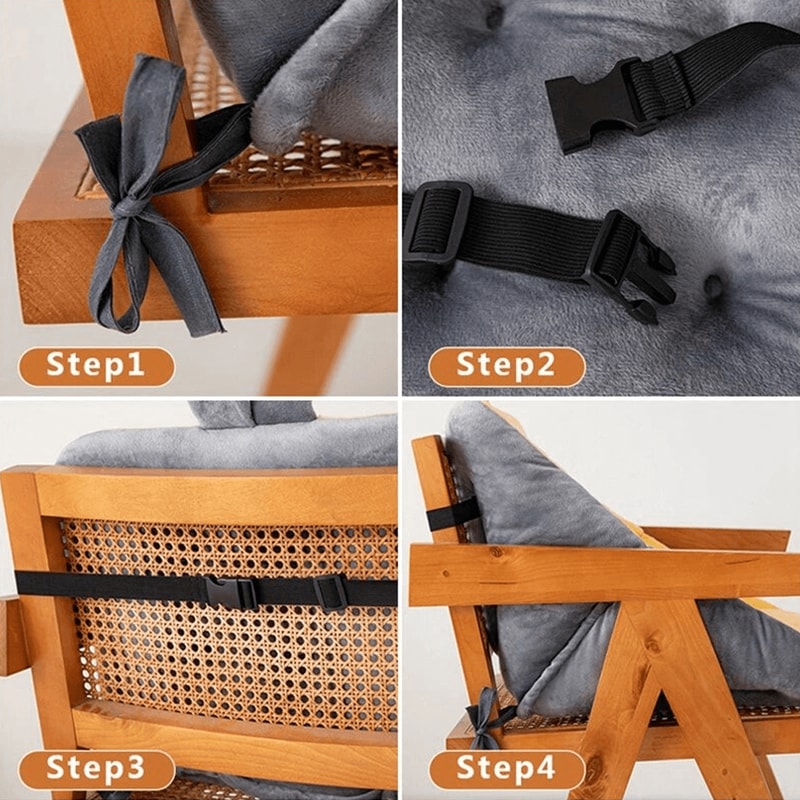 Step1

Step2

Step3

Step4