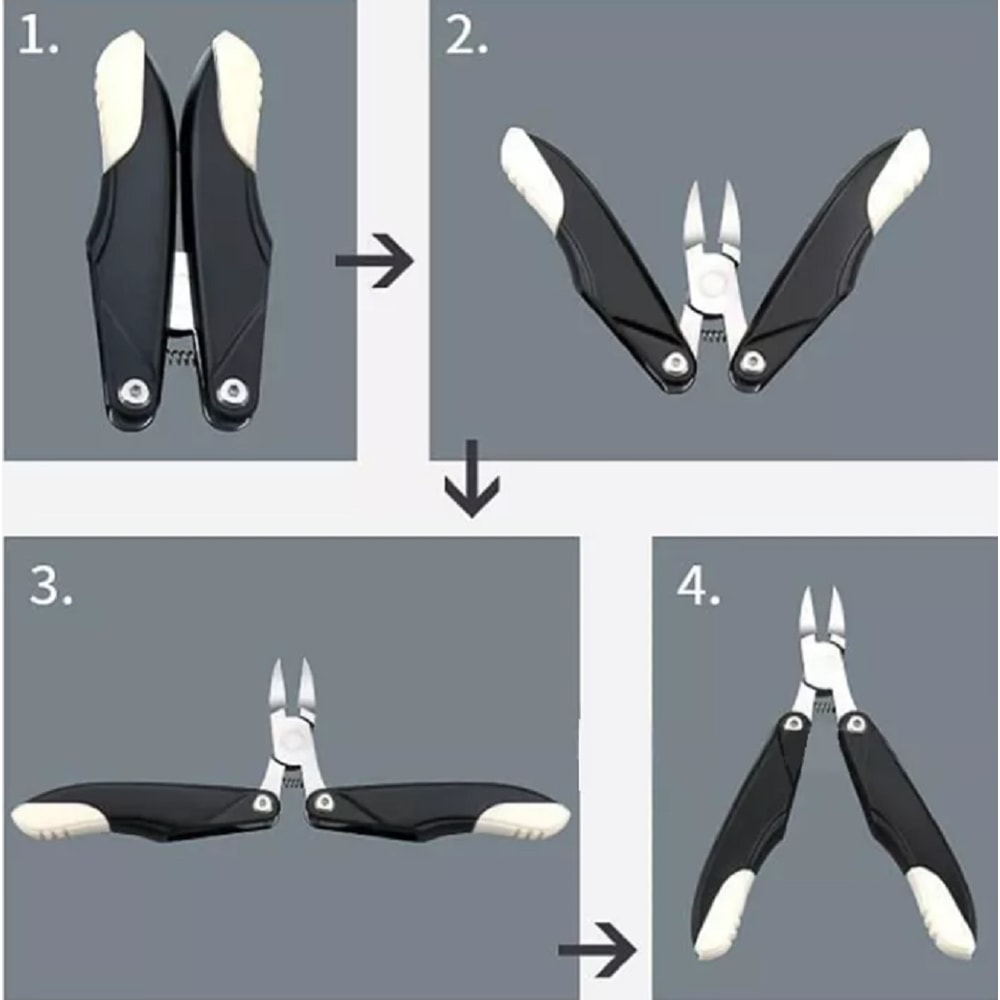 1.

2.

3.

4.