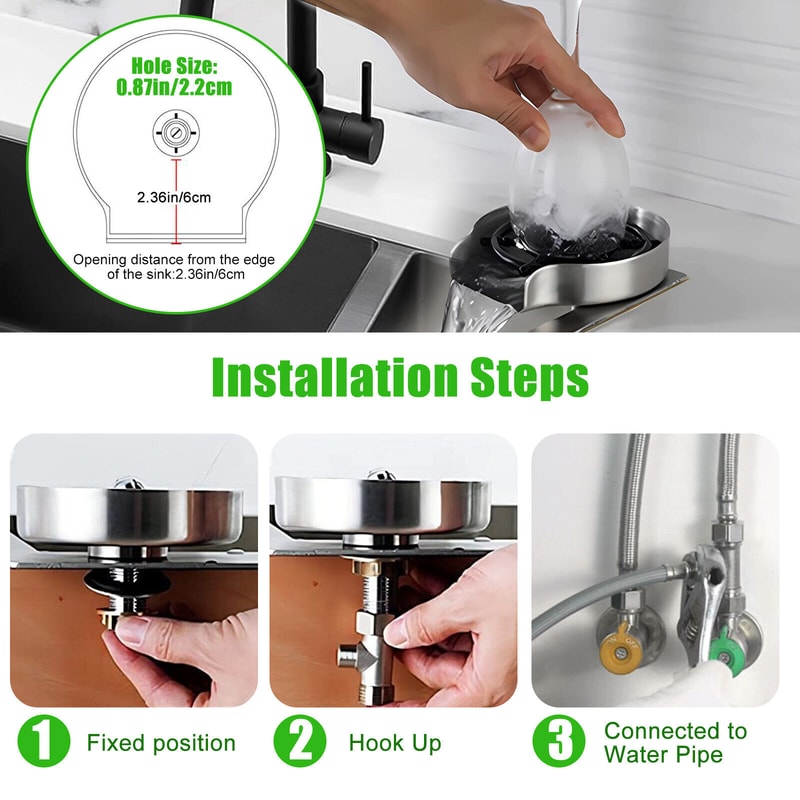 Hole Size:
0.87in/2.2cm

2.36in/6cm

Opening distance from the edge of the sink:2.36in/6cm

Installation Steps

1 Fixed position

2 Hook Up

3 Connected to Water Pipe