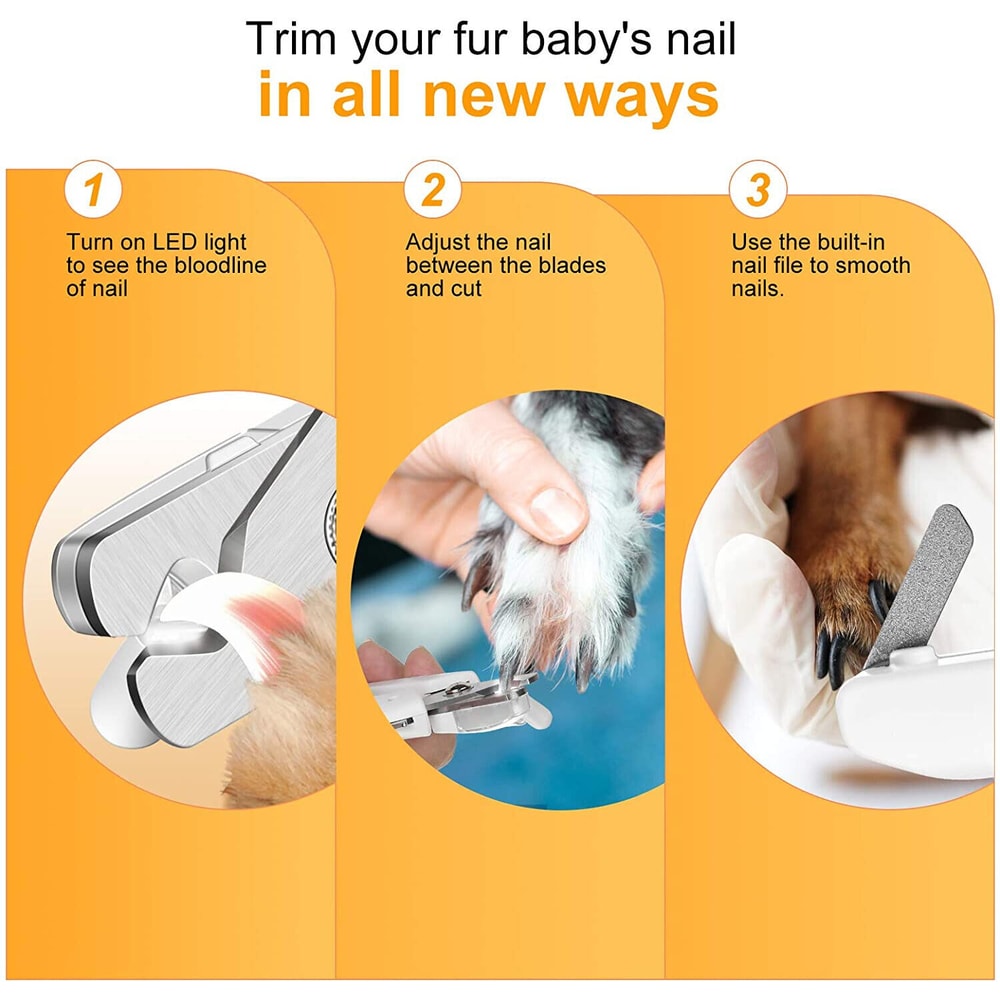 Trim your fur baby's nail
in all new ways

1
Turn on LED light to see the bloodline of nail

2
Adjust the nail between the blades and cut

3
Use the built-in nail file to smooth nails.