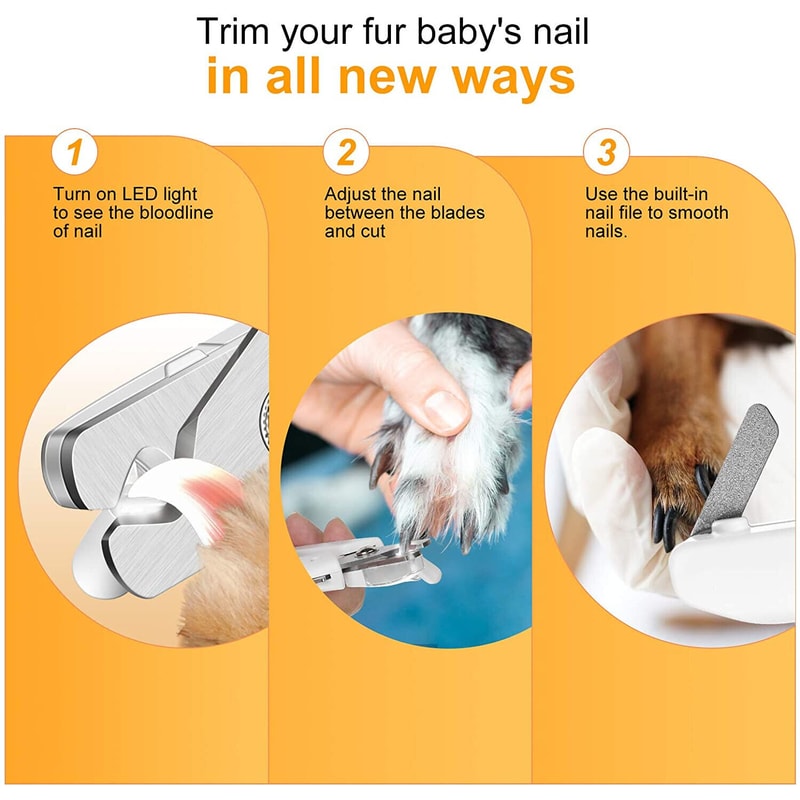 Trim your fur baby's nail
in all new ways

1
Turn on LED light to see the bloodline of nail

2
Adjust the nail between the blades and cut

3
Use the built-in nail file to smooth nails.