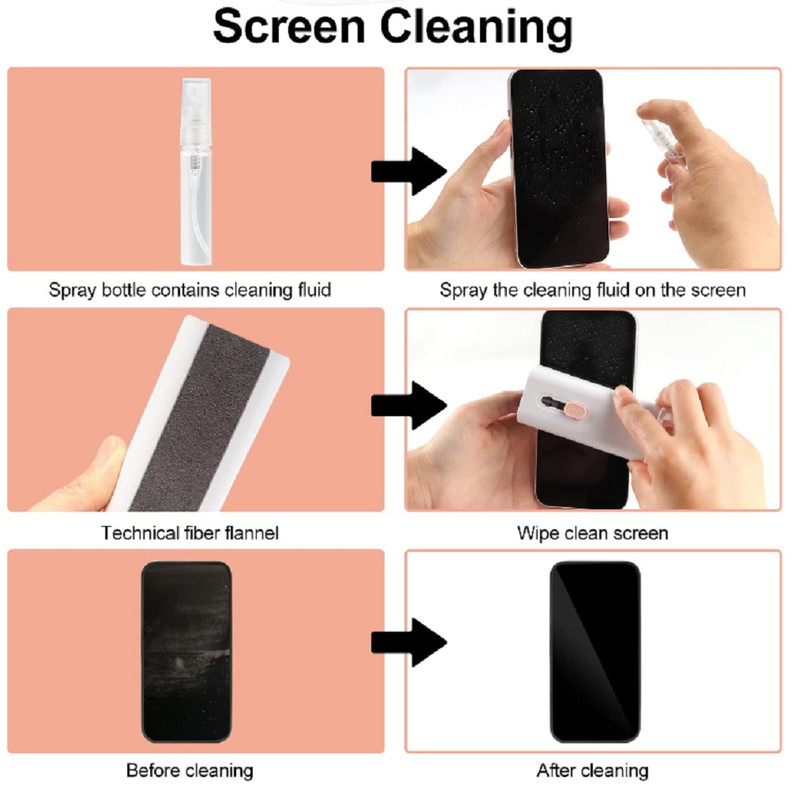 Screen Cleaning

Spray bottle contains cleaning fluid

Spray the cleaning fluid on the screen

Technical fiber flannel

Wipe clean screen

Before cleaning

After cleaning