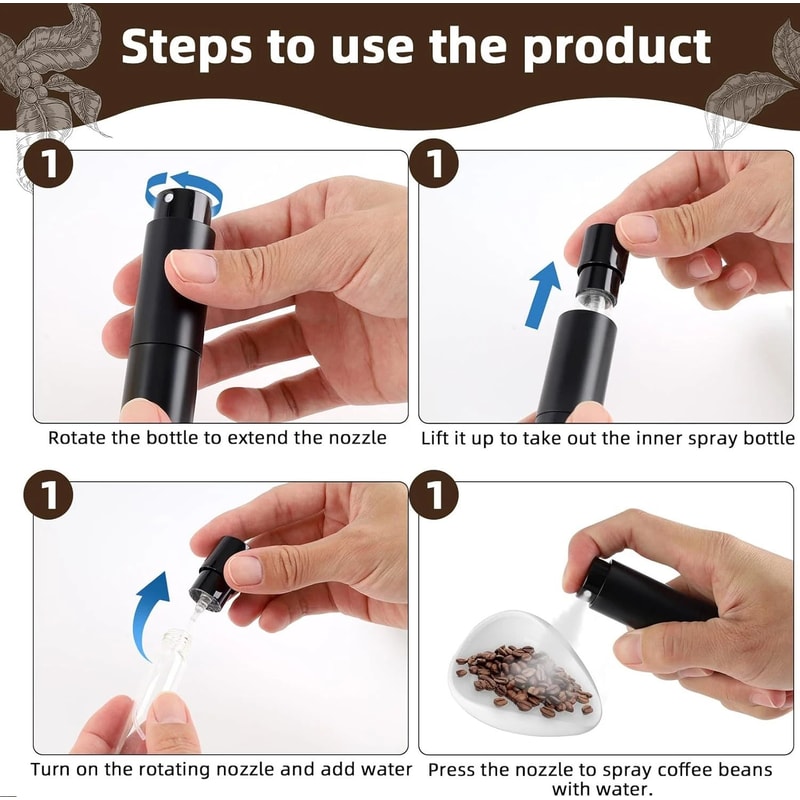 Steps to use the product

1

Rotate the bottle to extend the nozzle

1

Lift it up to take out the inner spray bottle

1

Turn on the rotating nozzle and add water

1

Press the nozzle to spray coffee beans with water.