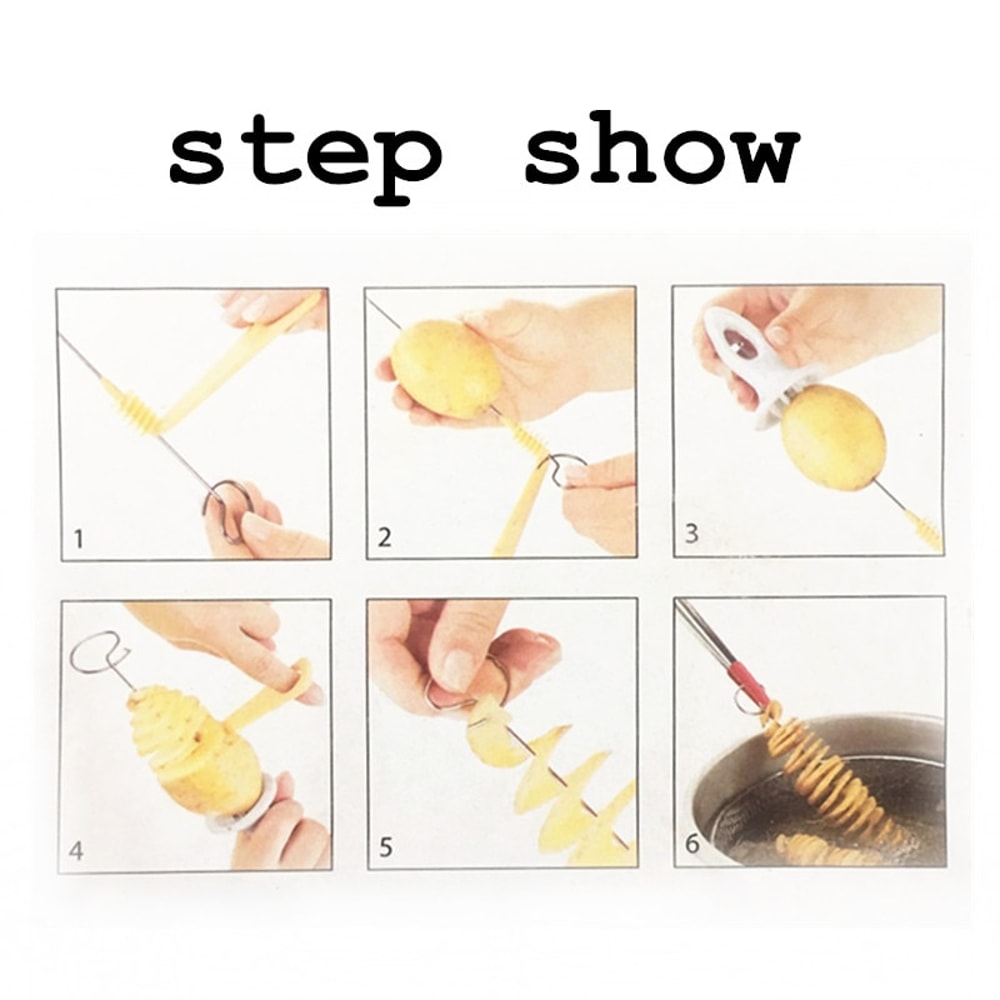 step show

1

2

3

4

5

6